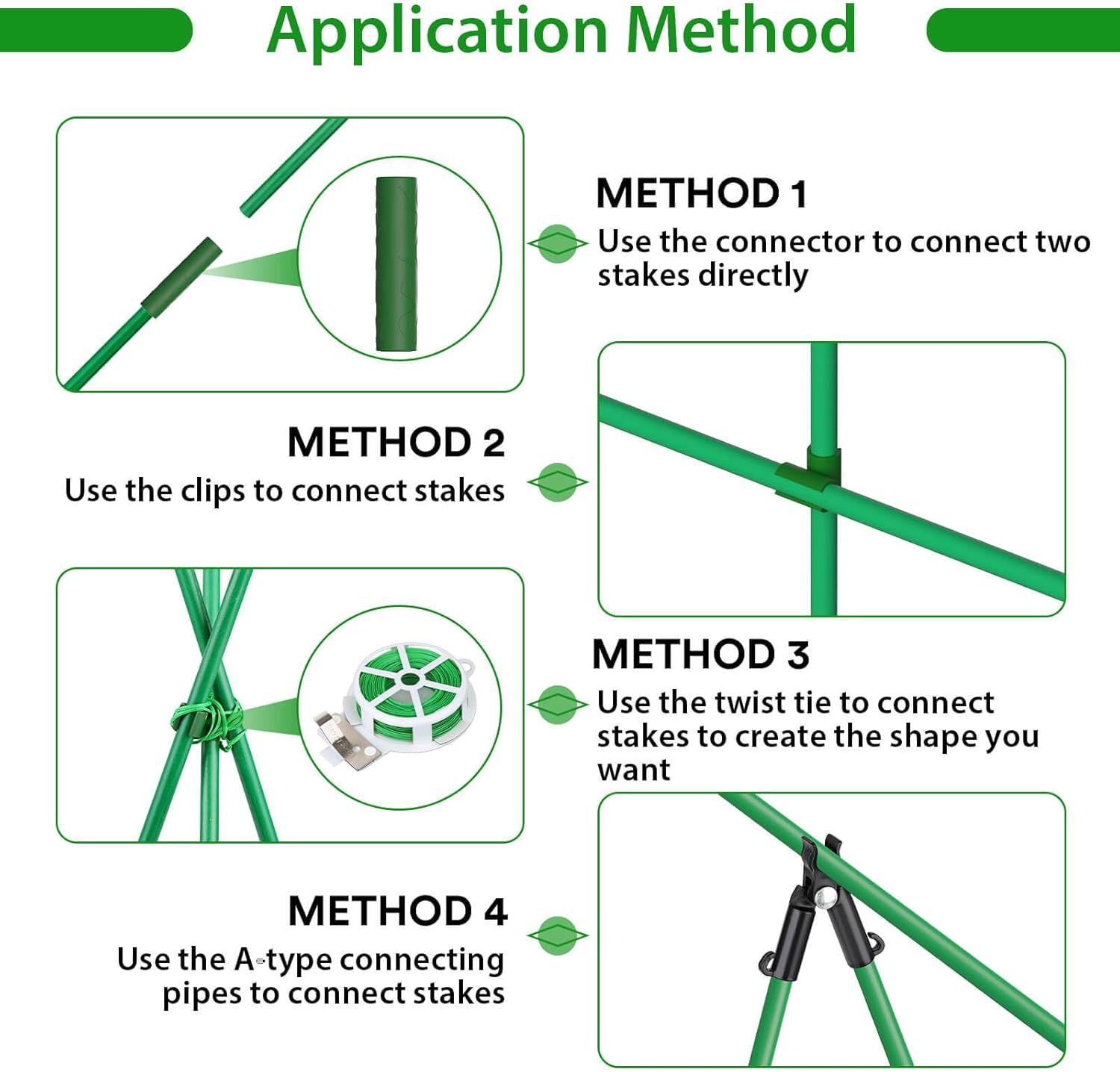 Application Method

METHOD 1
Use the connector to connect two stakes directly

METHOD 2
Use the clips to connect stakes

METHOD 3
Use the twist tie to connect stakes to create the shape you want

METHOD 4
Use the A-type connecting pipes to connect stakes