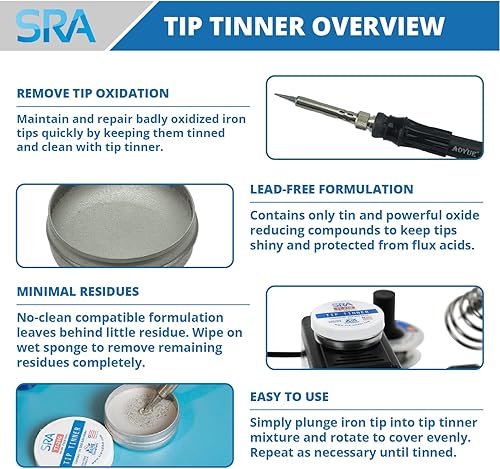 SRA

TIP TINNER OVERVIEW

REMOVE TIP OXIDATION

Maintain and repair badly oxidized iron tips quickly by keeping them tinned and clean with tip tinner.

AOYUE

LEAD-FREE FORMULATION

Contains only tin and powerful oxide reducing compounds to keep tips shiny and protected from flux acids.

MINIMAL RESIDUES

No-clean compatible formulation leaves behind little residue. Wipe on wet sponge to remove remaining residues completely.

SRA
TIP TINNER

EASY TO USE

Simply plunge iron tip into tip tinner mixture and rotate to cover evenly. Repeat as necessary until tinned.

SRA
TIP TINNER