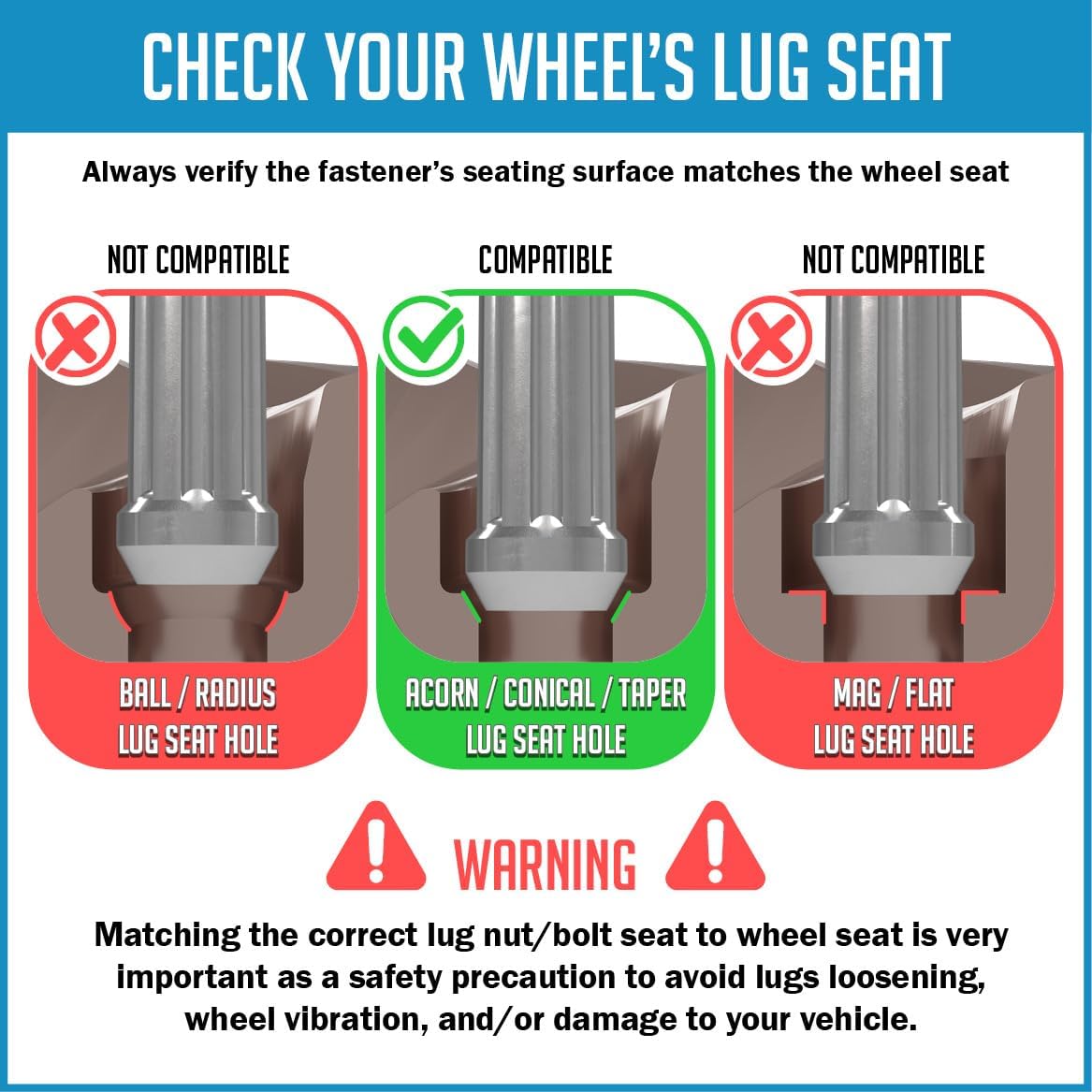 CHECK YOUR WHEEL'S LUG SEAT

Always verify the fastener's seating surface matches the wheel seat

NOT COMPATIBLE

BALL / RADIUS LUG SEAT HOLE

COMPATIBLE

ACORN / CONICAL / TAPER LUG SEAT HOLE

NOT COMPATIBLE

MAG / FLAT LUG SEAT HOLE

WARNING

Matching the correct lug nut/bolt seat to wheel seat is very important as a safety precaution to avoid lugs loosening, wheel vibration, and/or damage to your vehicle.