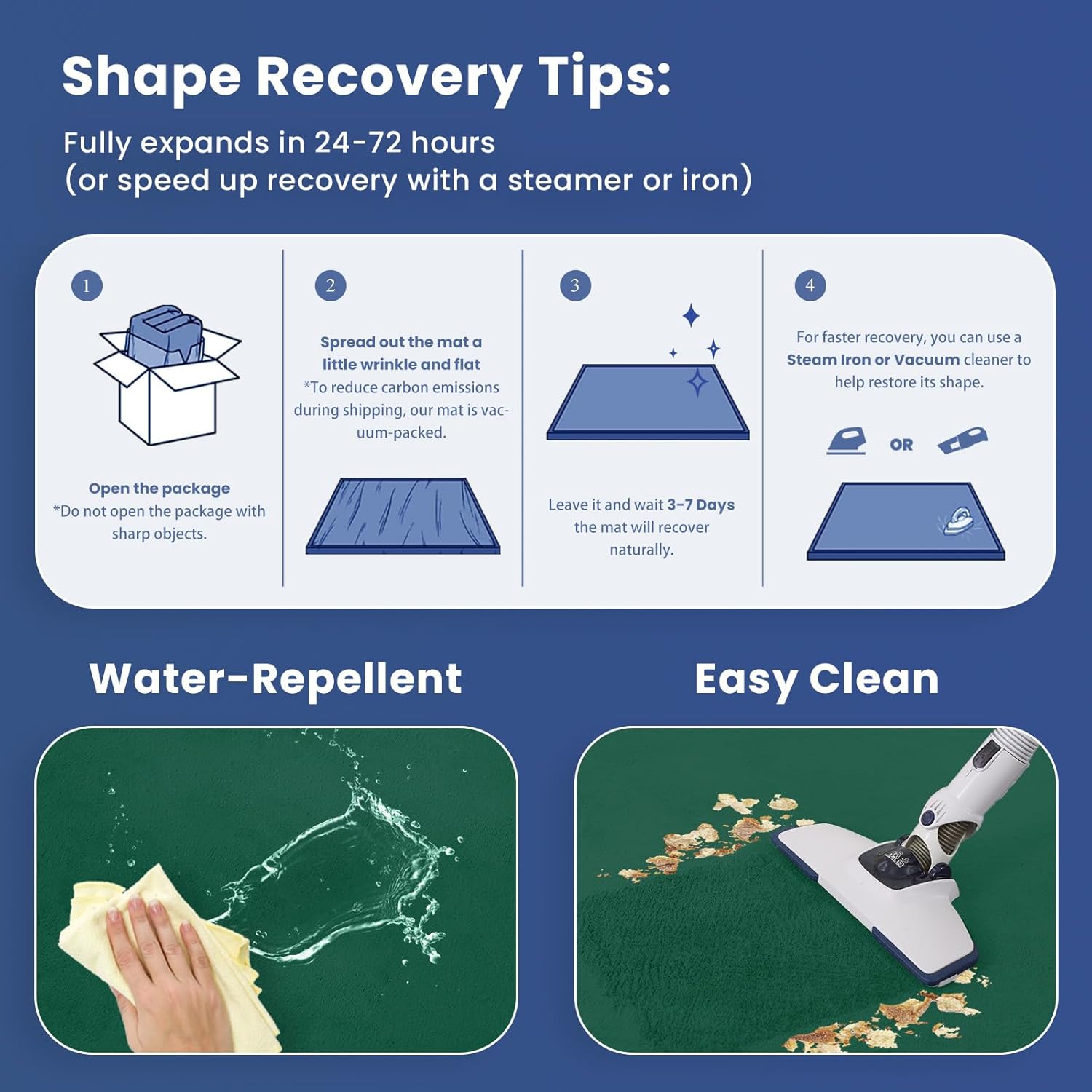 Shape Recovery Tips:

Fully expands in 24-72 hours
(or speed up recovery with a steamer or iron)

1

Open the package
*Do not open the package with sharp objects.

2

Spread out the mat a little wrinkle and flat
*To reduce carbon emissions during shipping, our mat is vacuum-packed.

3

Leave it and wait 3-7 Days the mat will recover naturally.

4

For faster recovery, you can use a Steam Iron or Vacuum cleaner to help restore its shape.

OR

Water-Repellent

Easy Clean