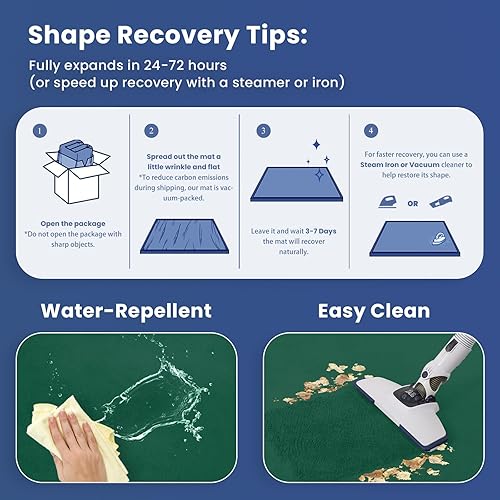 Shape Recovery Tips:

Fully expands in 24-72 hours (or speed up recovery with a steamer or iron)

1

Open the package
*Do not open the package with sharp objects.

2

Spread out the mat a little wrinkle and flat
*To reduce carbon emissions during shipping, our mat is vacuum-packed.

3

Leave it and wait 3-7 Days the mat will recover naturally.

4

For faster recovery, you can use a Steam Iron or Vacuum cleaner to help restore its shape.

OR

Water-Repellent

Easy Clean