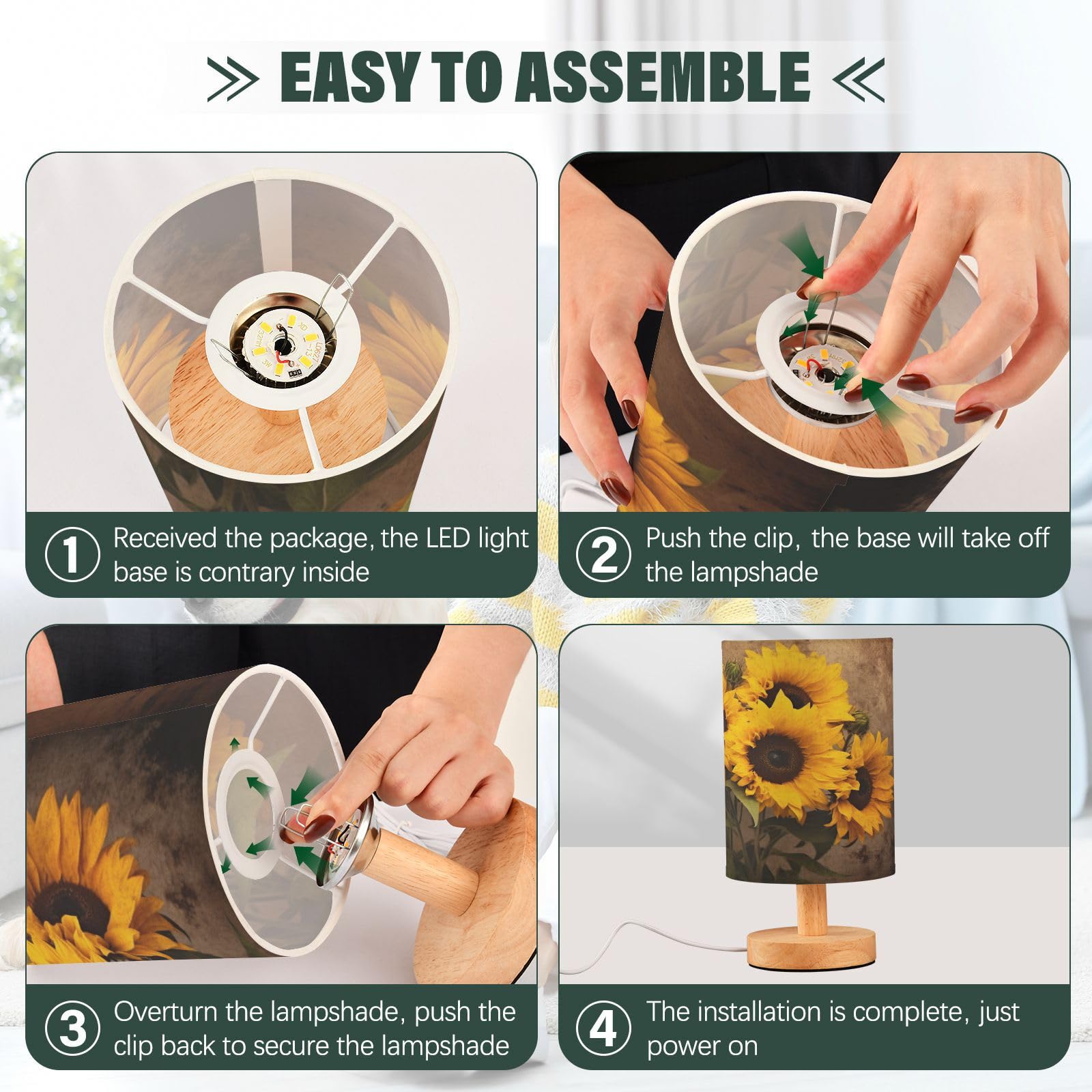 EASY TO ASSEMBLE

1 Received the package, the LED light base is contrary inside

2 Push the clip, the base will take off the lampshade

3 Overturn the lampshade, push the clip back to secure the lampshade

4 The installation is complete, just power on