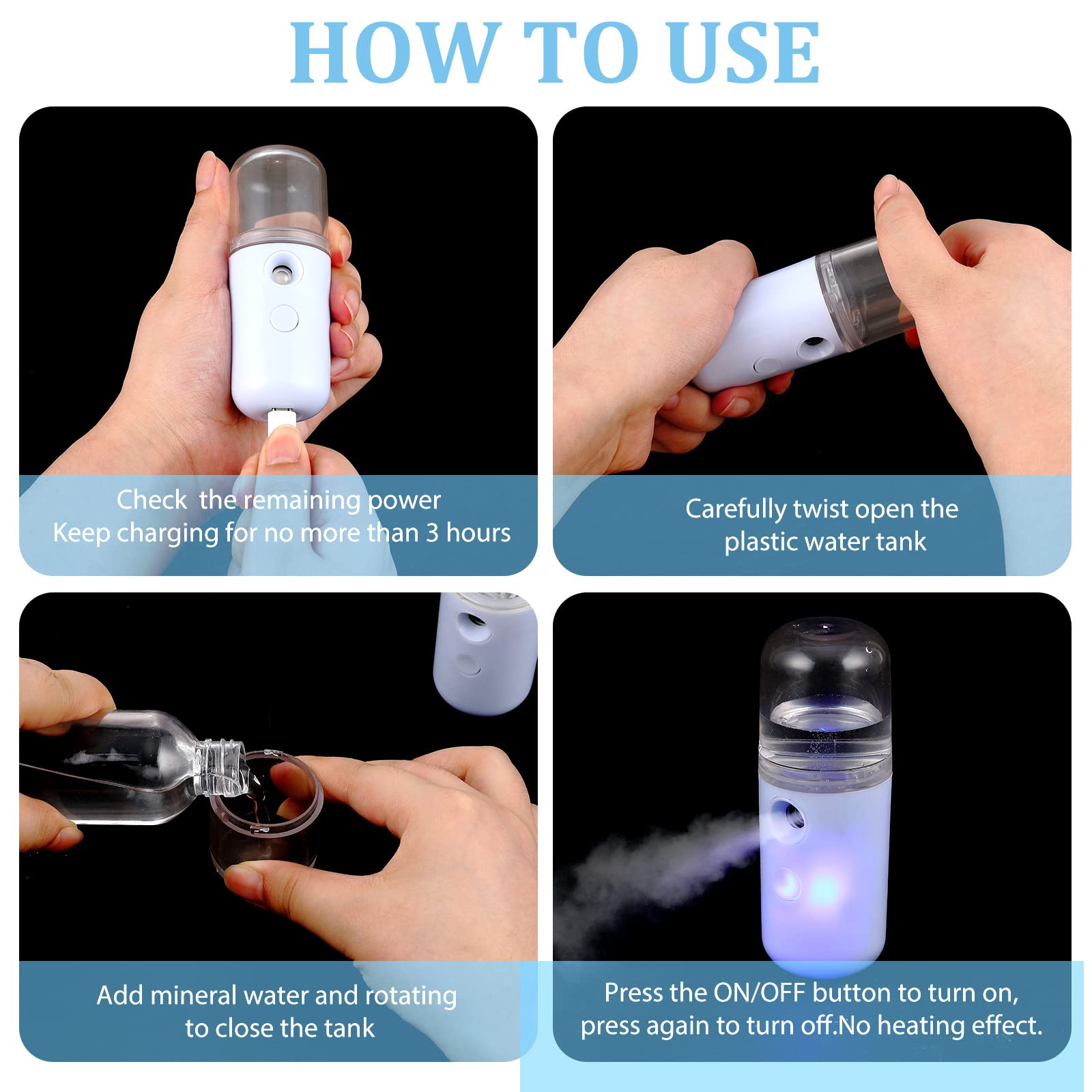 HOW TO USE

Check  the remaining power
Keep charging for no more than 3 hours

Carefully twist open the plastic water tank

Add mineral water and rotating to close the tank

Press the ON/OFF button to turn on, press again to turn off.No heating effect.