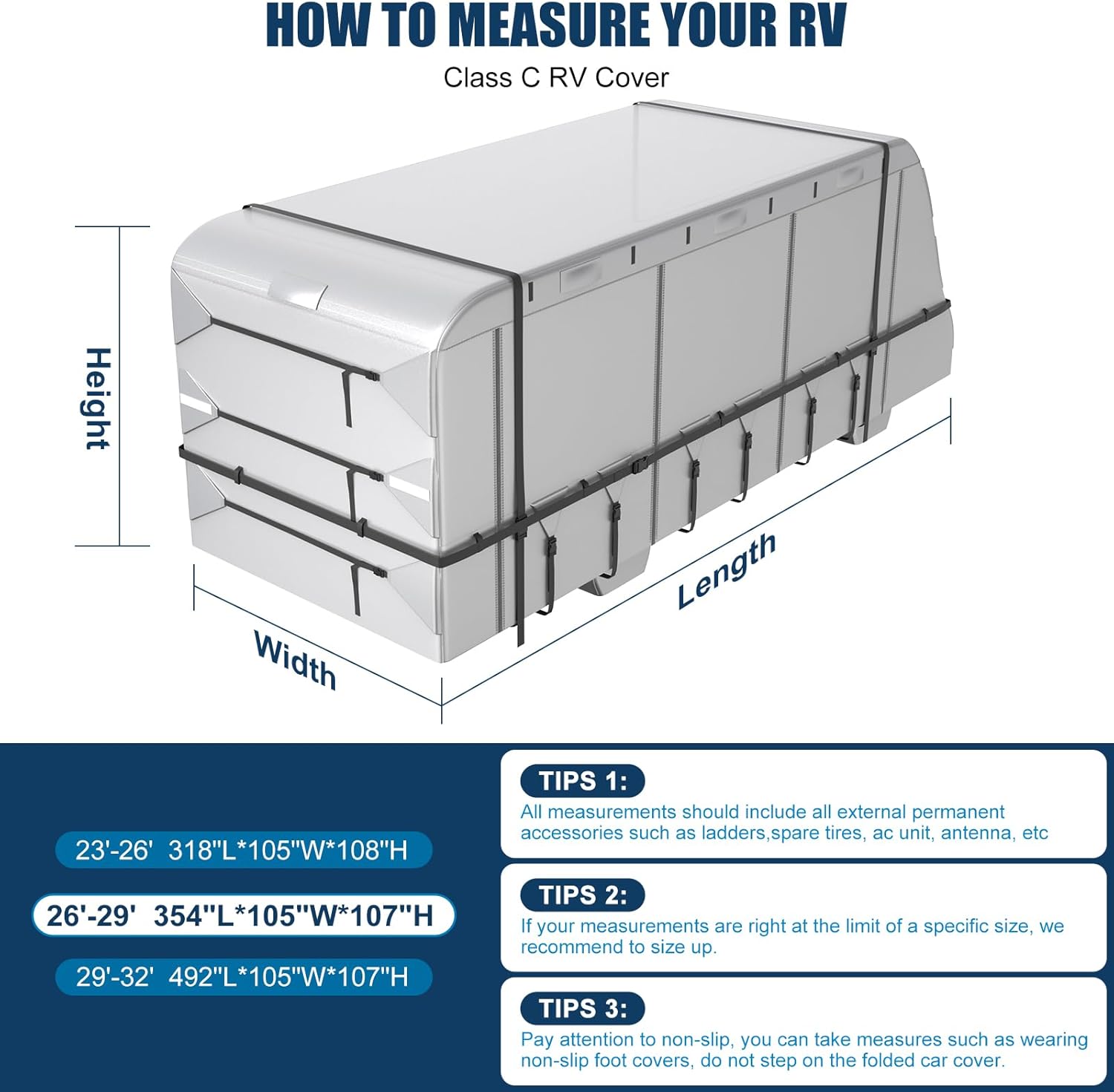 HOW TO MEASURE YOUR RV

Class C RV Cover

Height

Width

Length

23'-26' 318"L*105"W*108"H

26'-29' 354"L*105"W*107"H

29'-32' 492"L*105"W*107"H

TIPS 1:
All measurements should include all external permanent accessories such as ladders,spare tires, ac unit, antenna, etc

TIPS 2:
If your measurements are right at the limit of a specific size, we recommend to size up.

TIPS 3:
Pay attention to non-slip, you can take measures such as wearing non-slip foot covers, do not step on the folded car cover.