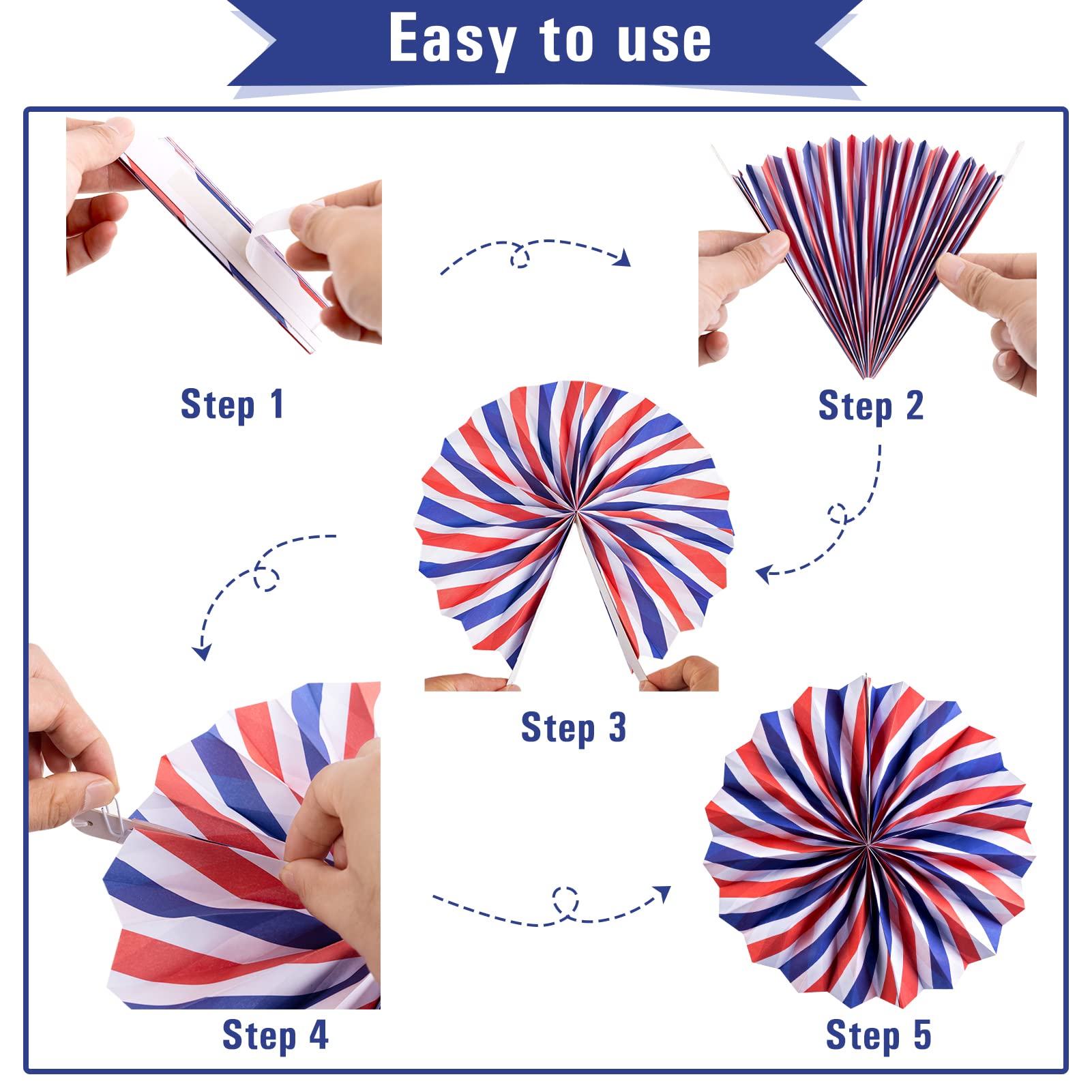 Easy to use

Step 1

Step 2

Step 3

Step 4

Step 5