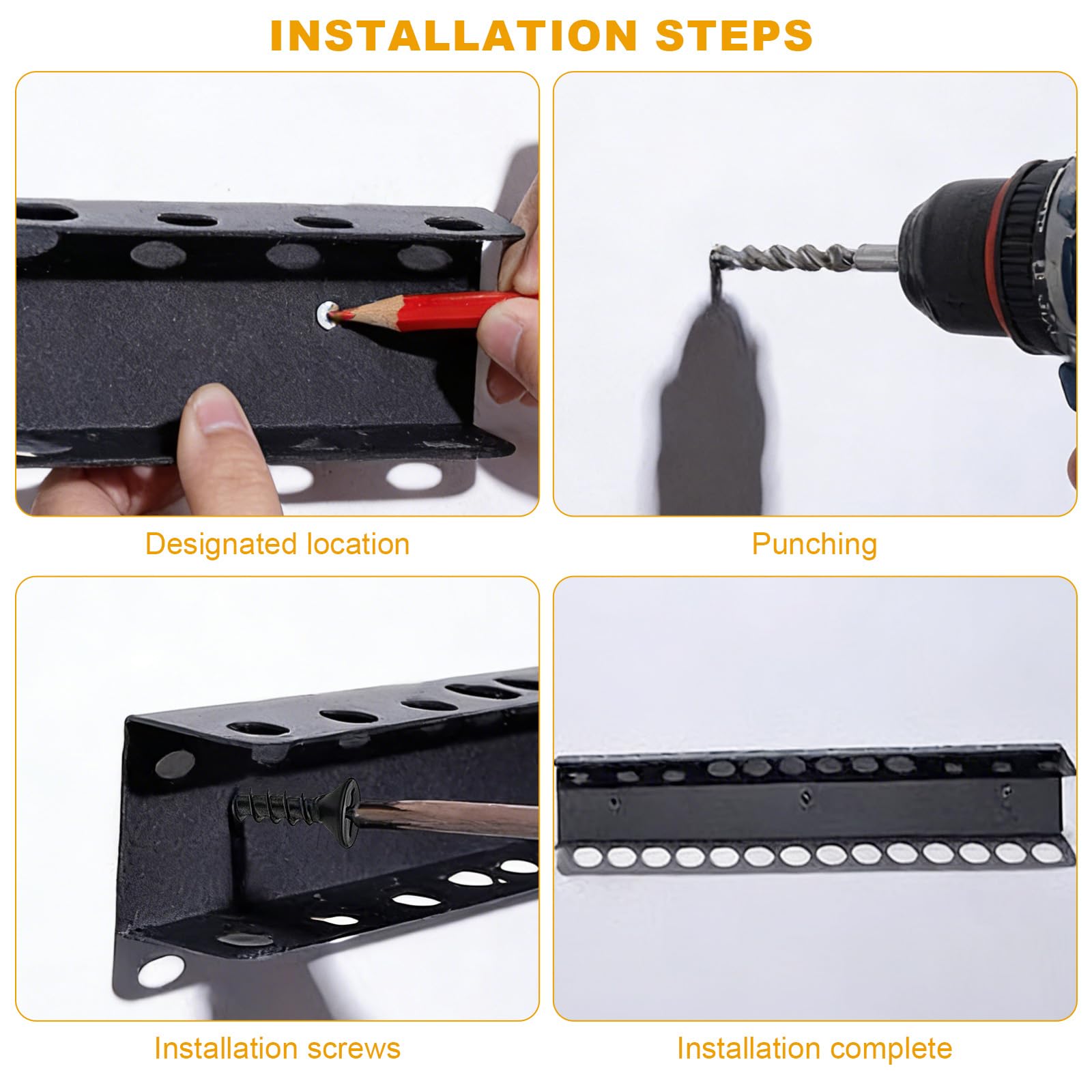 INSTALLATION STEPS

Designated location

Punching

Installation screws

Installation complete