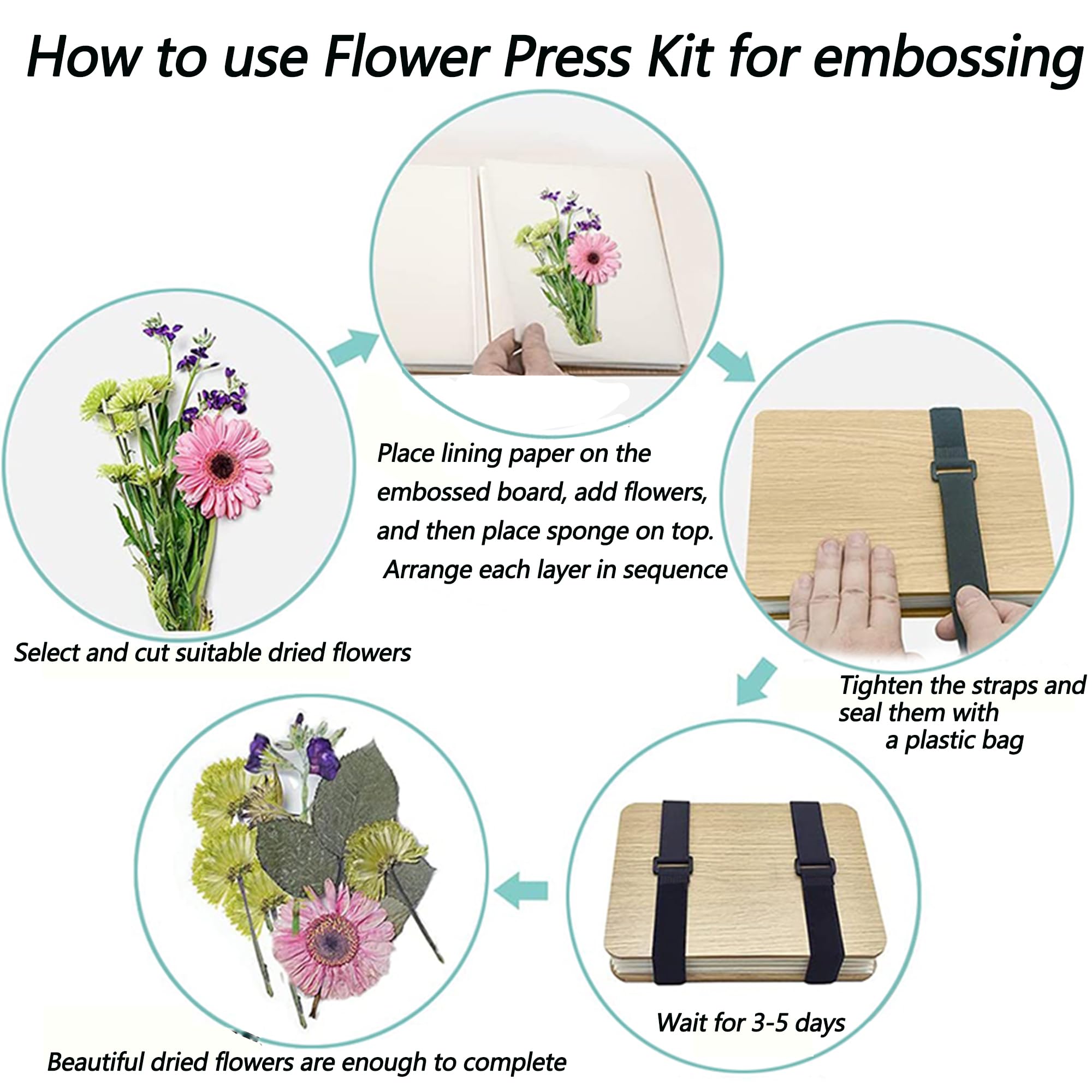 How to use Flower Press Kit for embossing

Select and cut suitable dried flowers

Place lining paper on the embossed board, add flowers, and then place sponge on top. Arrange each layer in sequence

Tighten the straps and seal them with a plastic bag

Wait for 3-5 days

Beautiful dried flowers are enough to complete