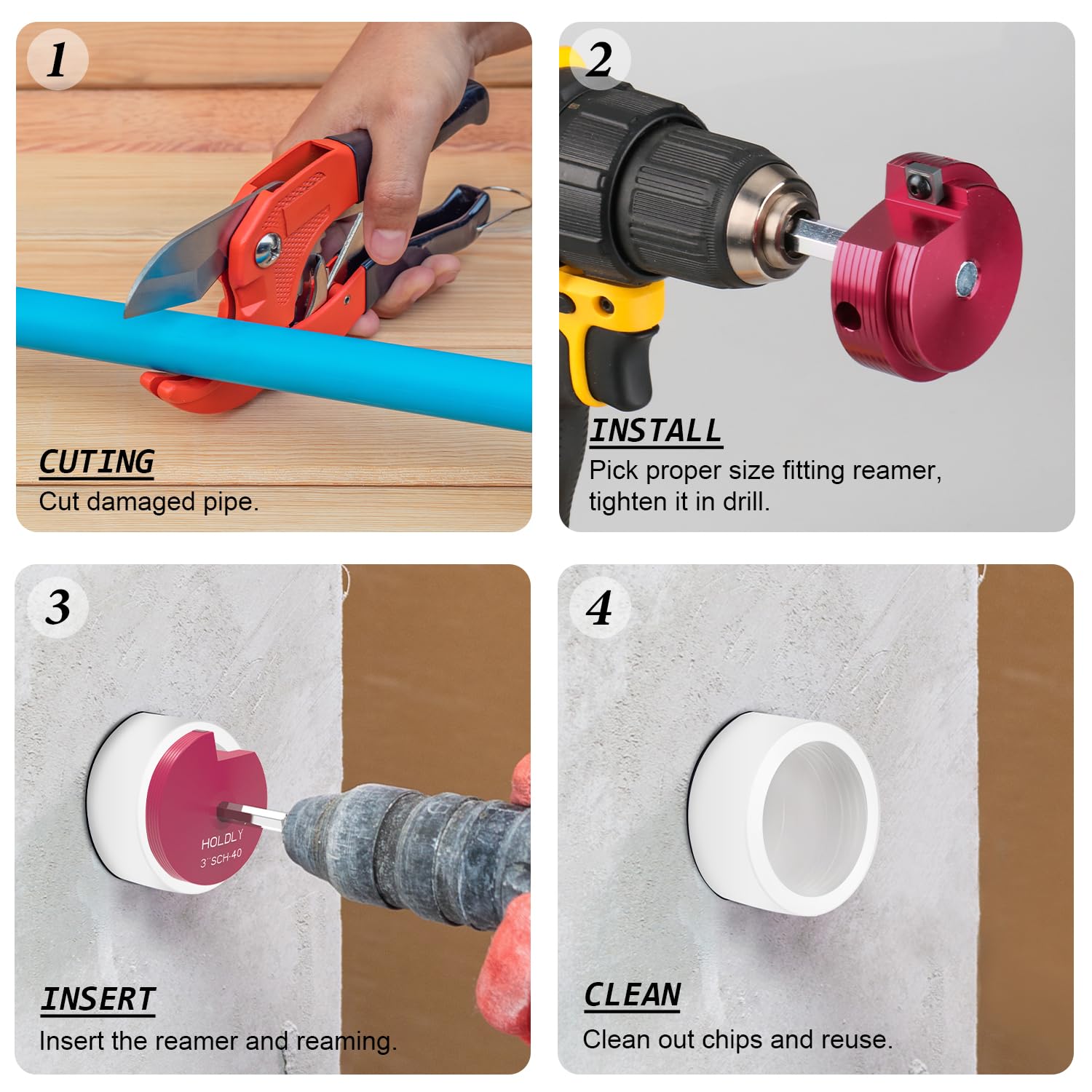 1

CUTING

Cut damaged pipe.

2

INSTALL

Pick proper size fitting reamer, tighten it in drill.

3

HOLDLY
3" SCH-40

INSERT

Insert the reamer and reaming.

4

CLEAN

Clean out chips and reuse.