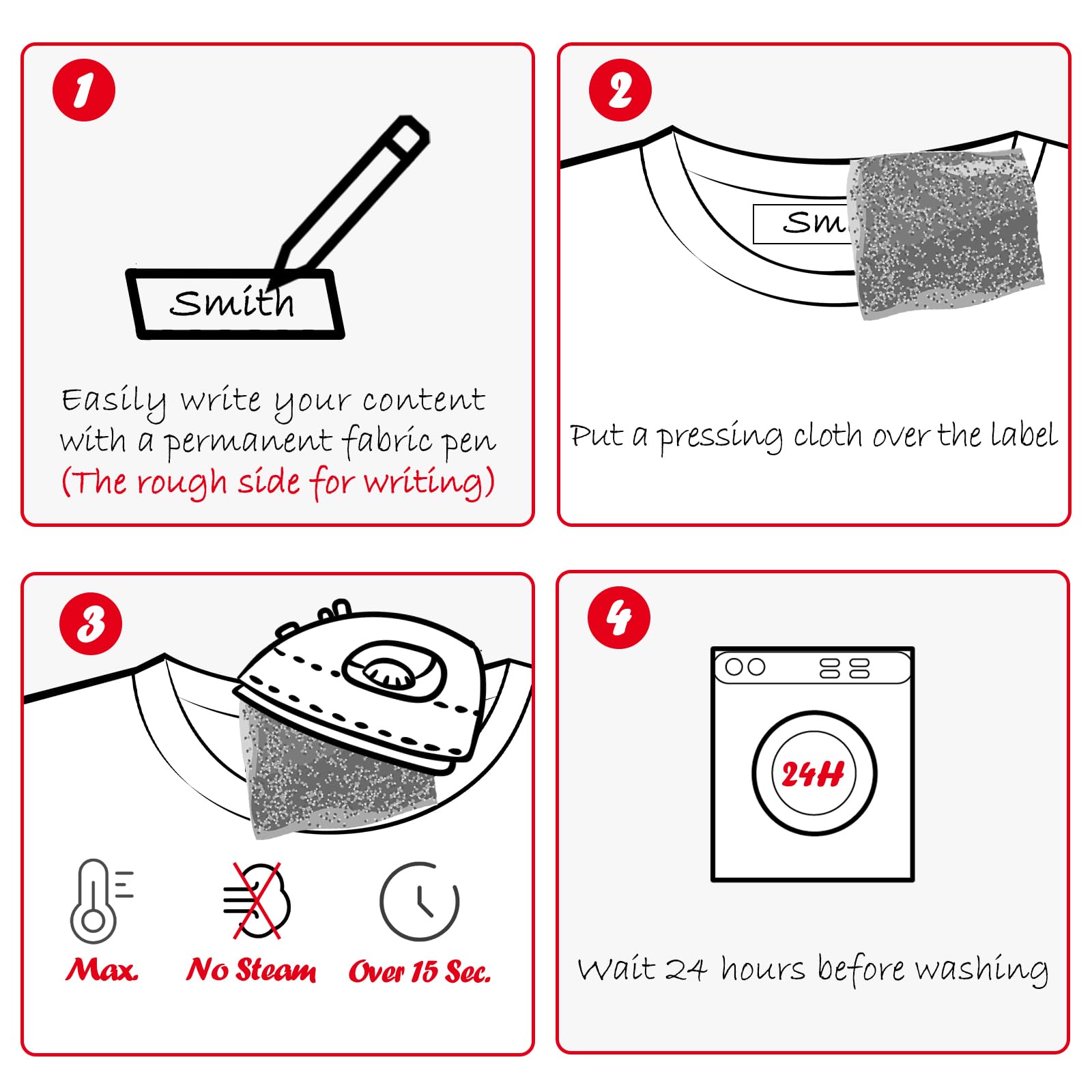 1

Smith

Easily write your content with a permanent fabric pen (The rough side for writing)

2

Sm

Put a pressing cloth over the label

3

Max.

No Steam

Over 15 Sec.

4

24H

Wait 24 hours before washing