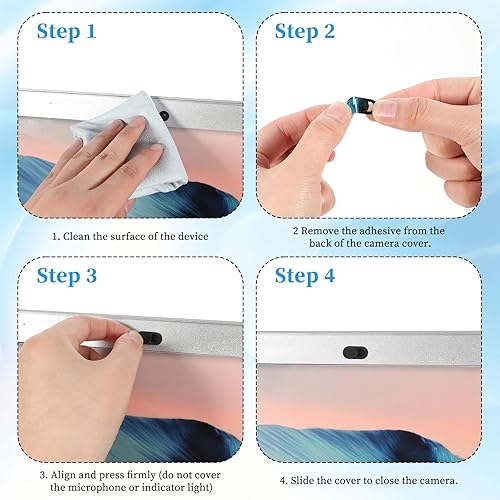 Step 1

1. Clean the surface of the device

Step 2

2 Remove the adhesive from the back of the camera cover.

Step 3

3. Align and press firmly (do not cover the microphone or indicator light)

Step 4

4. Slide the cover to close the camera.