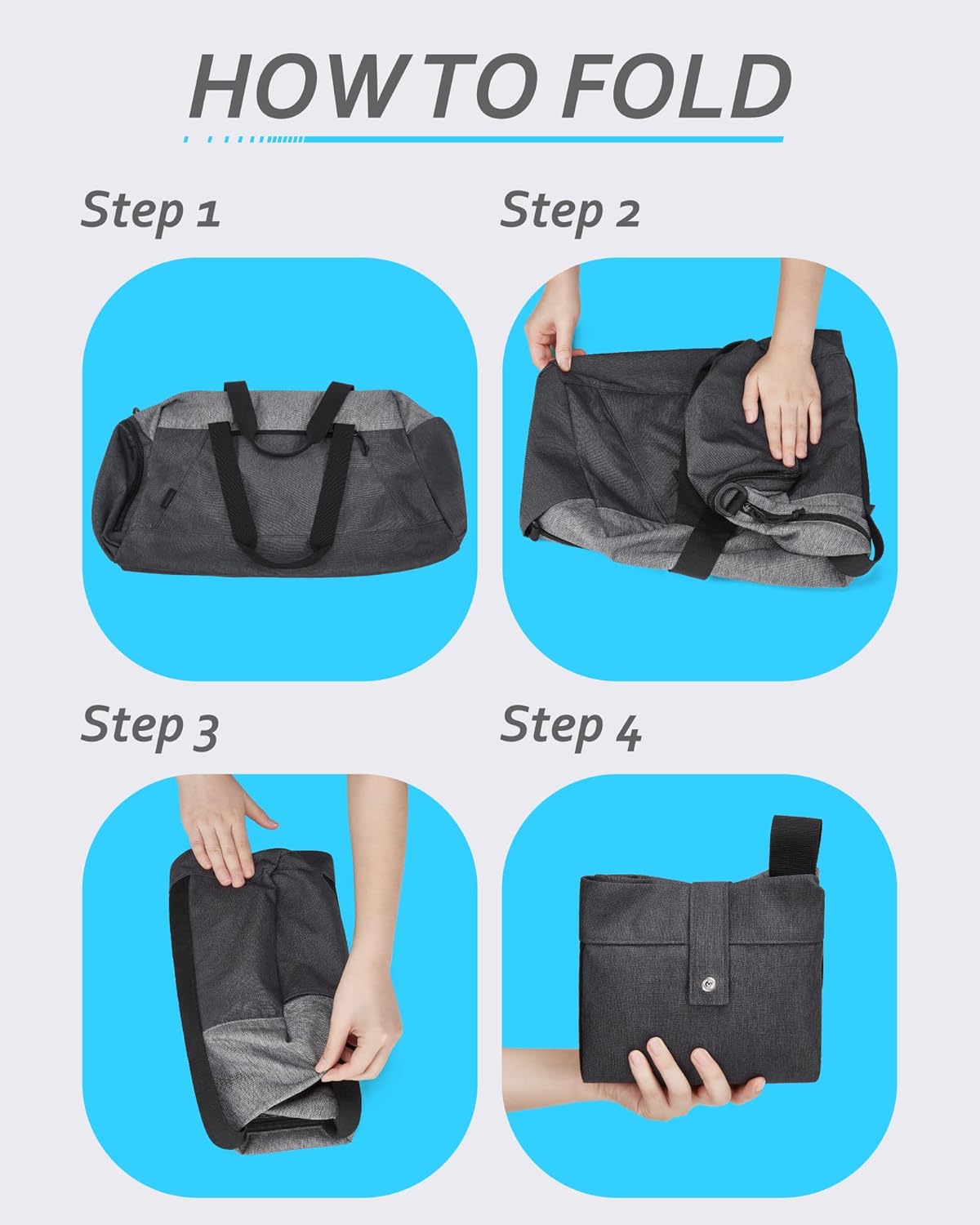 HOW TO FOLD

Step 1

Step 2

Step 3

Step 4