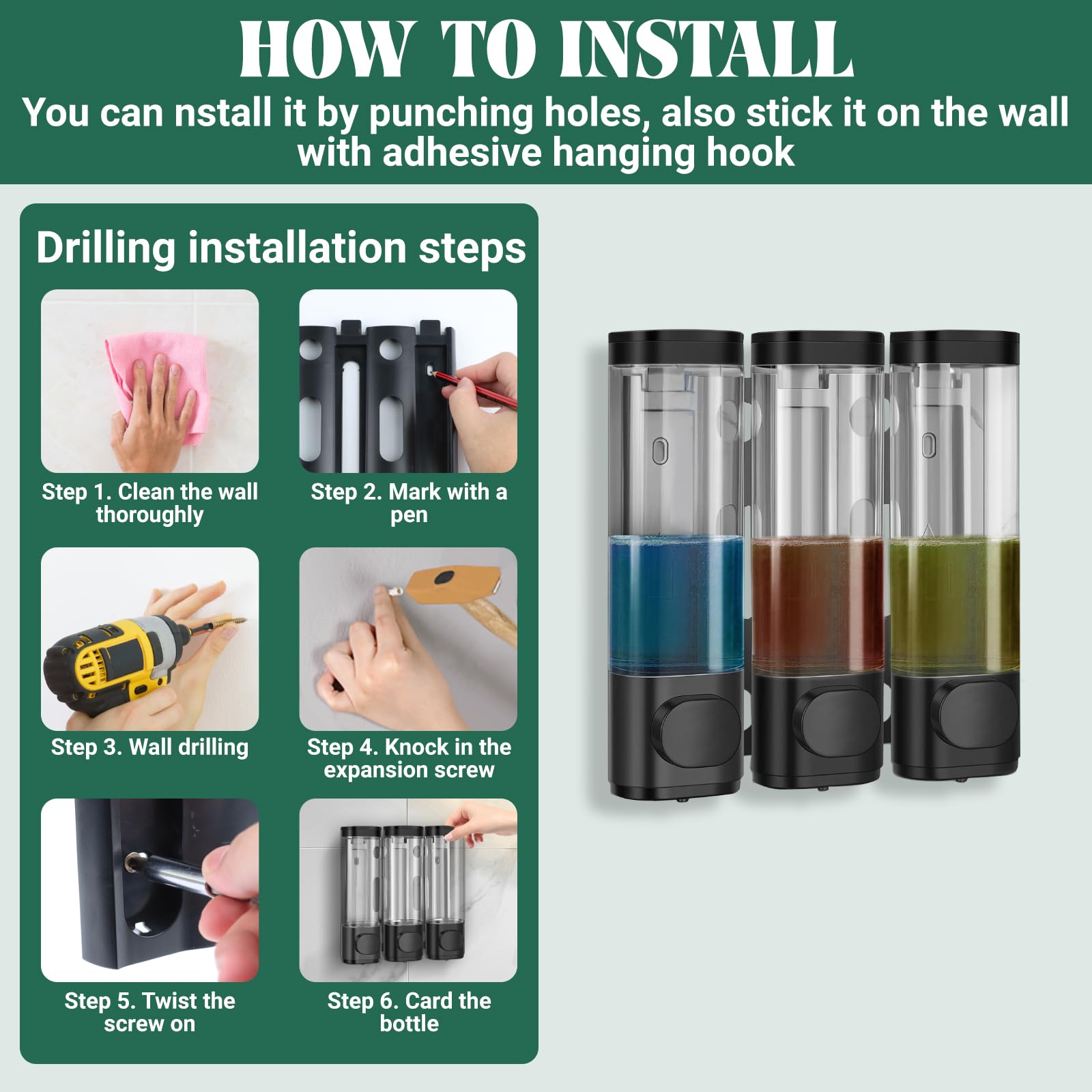 HOW TO INSTALL

You can nstall it by punching holes, also stick it on the wall with adhesive hanging hook

Drilling installation steps

Step 1. Clean the wall thoroughly

Step 2. Mark with a pen

Step 3. Wall drilling

Step 4. Knock in the expansion screw

Step 5. Twist the screw on

Step 6. Card the bottle