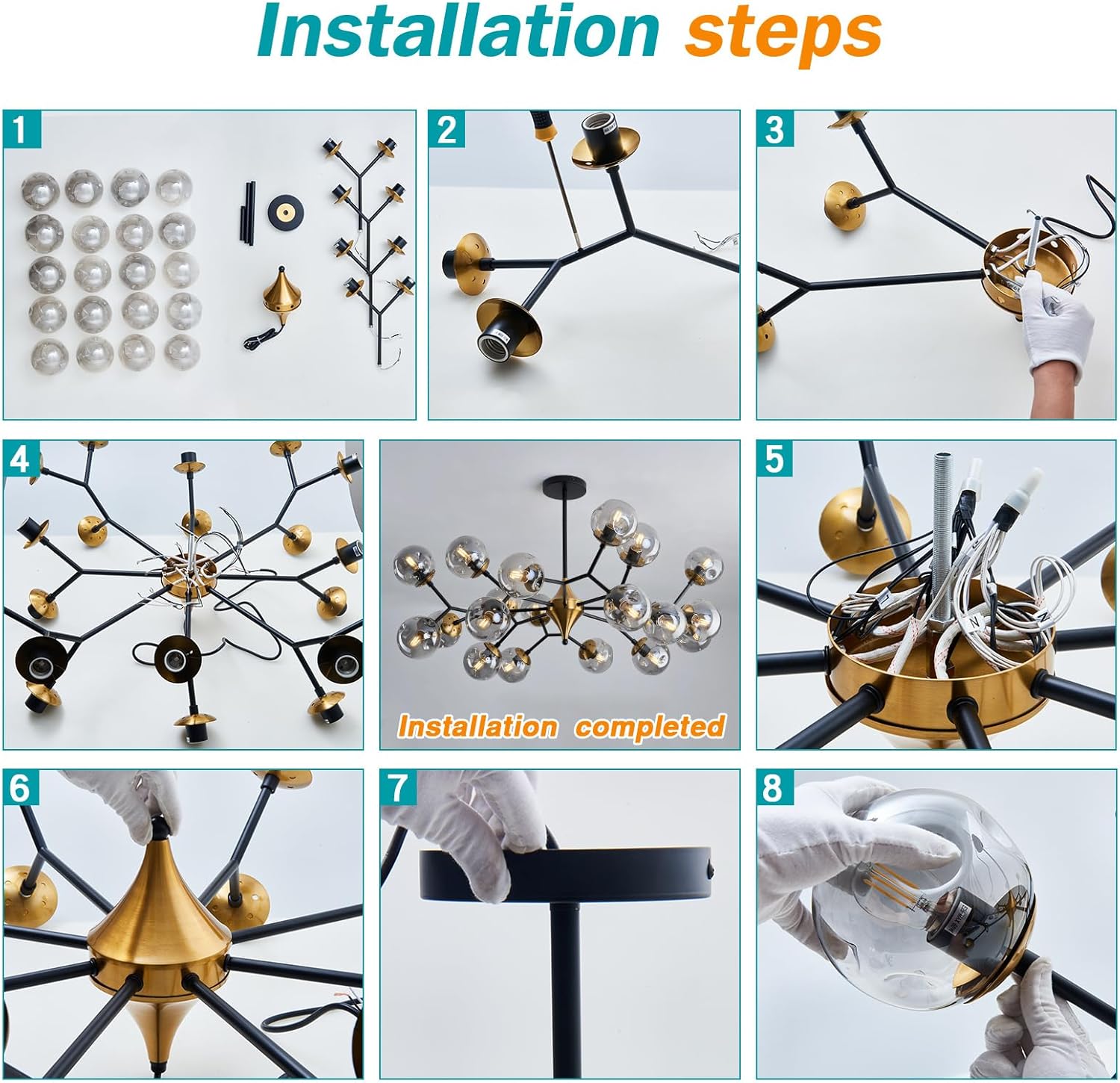 Installation steps

1

2

3

4

Installation completed

5

6

7

8