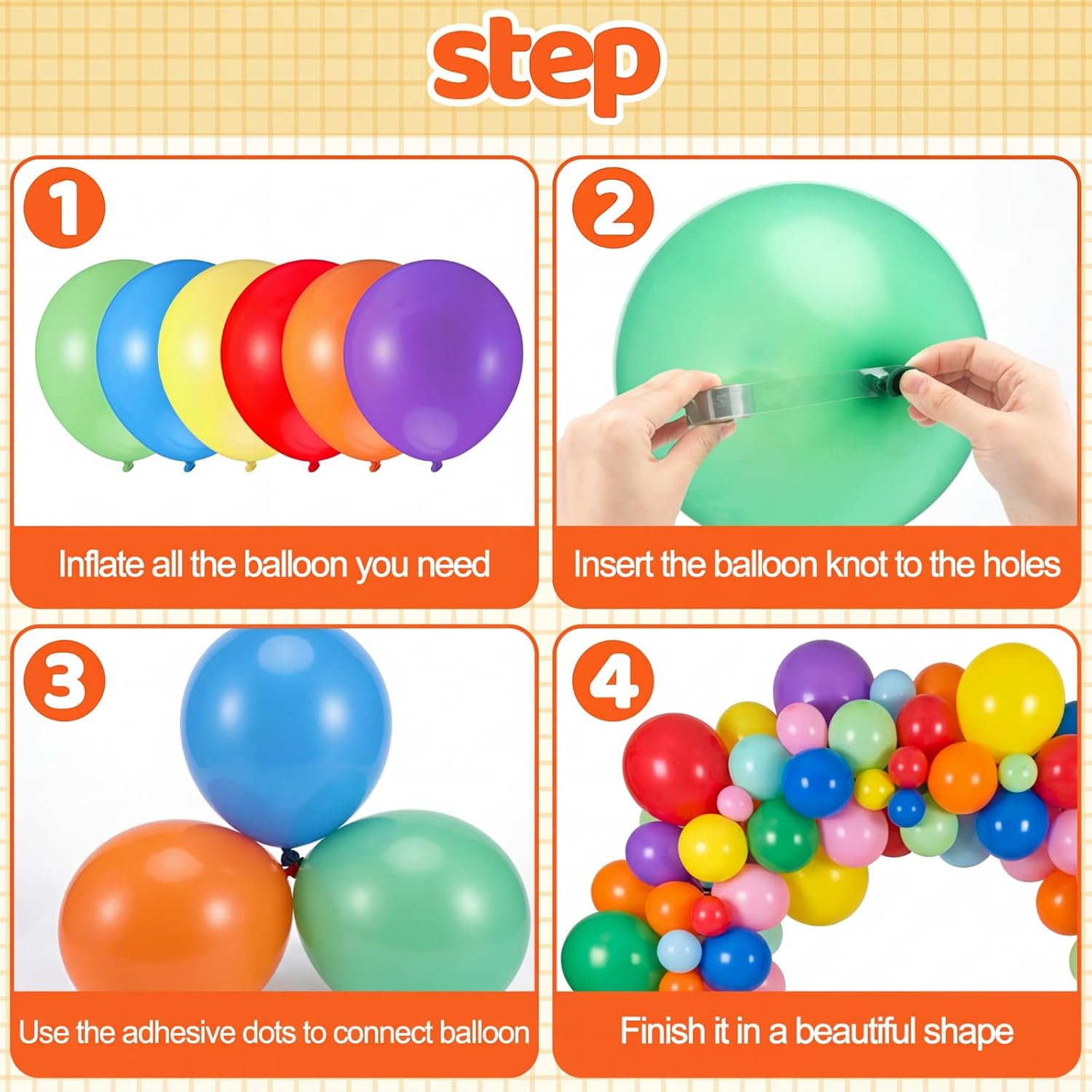 step

1

Inflate all the balloon you need

2

Insert the balloon knot to the holes

3

Use the adhesive dots to connect balloon

4

Finish it in a beautiful shape