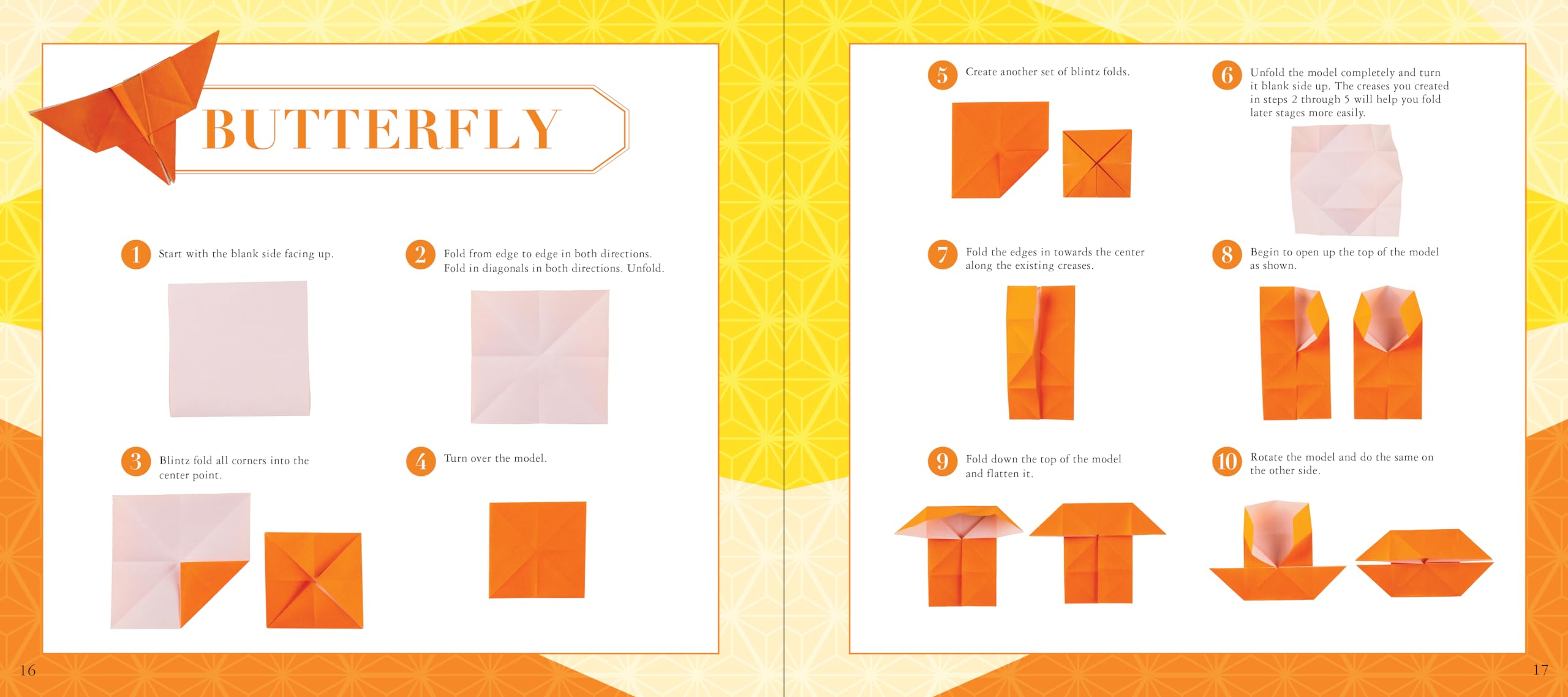 BUTTERFLY

1 Start with the blank side facing up.

2 Fold from edge to edge in both directions. Fold in diagonals in both directions. Unfold.

3 Blintz fold all corners into the center point.

4 Turn over the model.

16

5 Create another set of blintz folds.

6 Unfold the model completely and turn it blank side up. The creases you created in steps 2 through 5 will help you fold later stages more easily.

7 Fold the edges in towards the center along the existing creases.

8 Begin to open up the top of the model as shown.

9 Fold down the top of the model and flatten it.

10 Rotate the model and do the same on the other side.

17