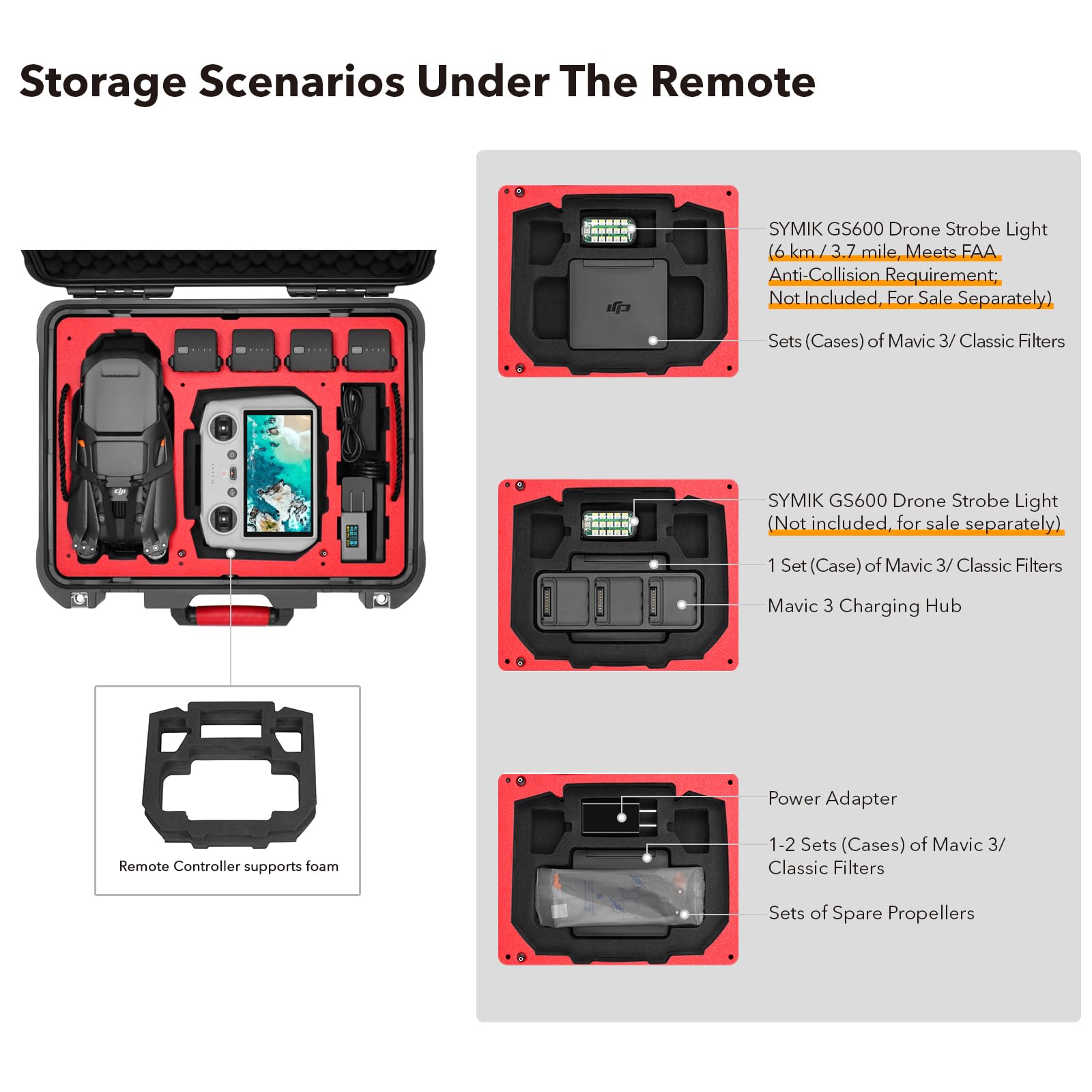 Storage Scenarios Under The Remote

Remote Controller supports foam

SYMIK GS600 Drone Strobe Light (6 km / 3.7 mile, Meets FAA Anti-Collision Requirement; Not Included, For Sale Separately)

Sets (Cases) of Mavic 3/ Classic Filters

SYMIK GS600 Drone Strobe Light (Not included, for sale separately)

1 Set (Case) of Mavic 3/ Classic Filters

Mavic 3 Charging Hub

Power Adapter

1-2 Sets (Cases) of Mavic 3/ Classic Filters

Sets of Spare Propellers