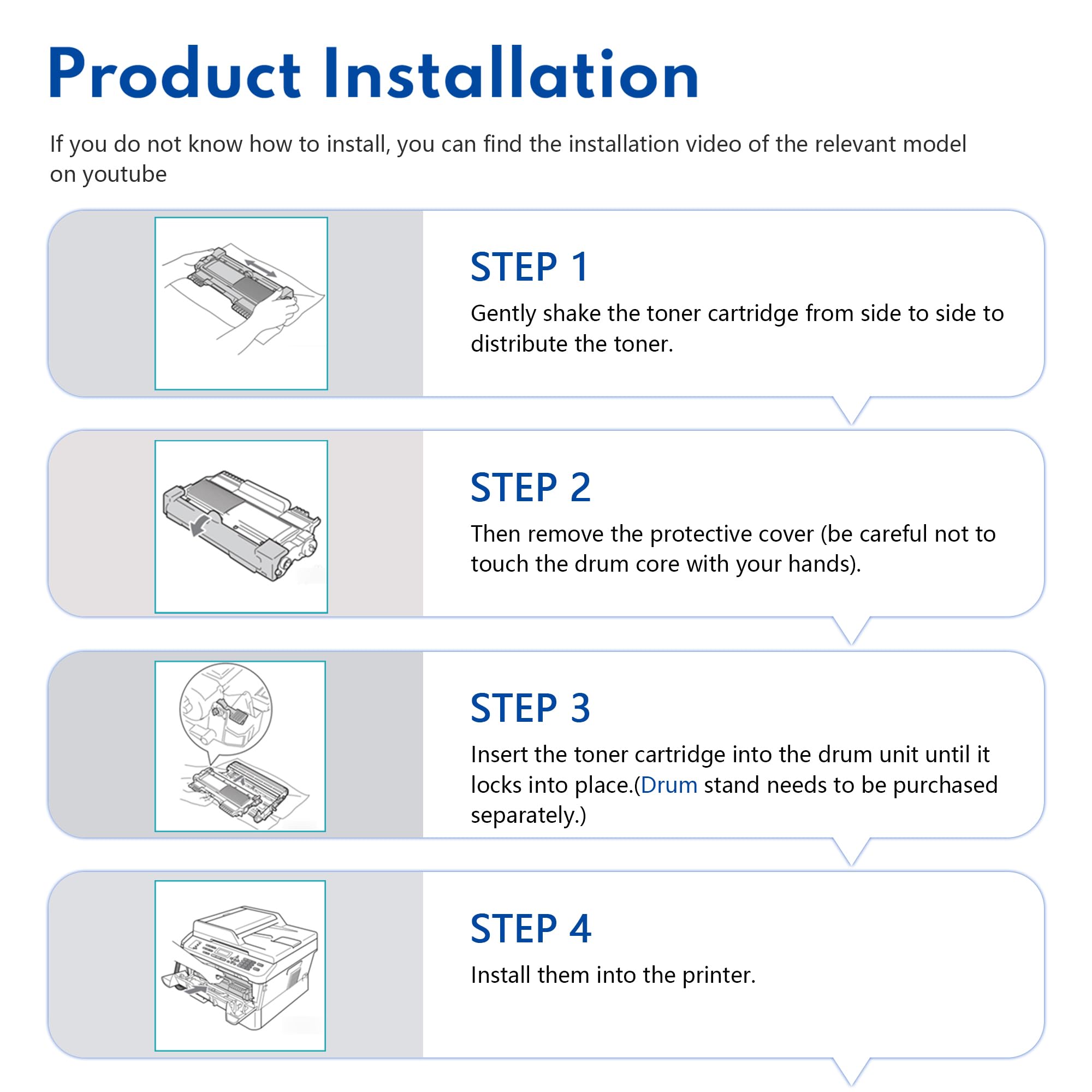 Product Installation

If you do not know how to install, you can find the installation video of the relevant model on youtube

STEP 1

Gently shake the toner cartridge from side to side to distribute the toner.

STEP 2

Then remove the protective cover (be careful not to touch the drum core with your hands).

STEP 3

Insert the toner cartridge into the drum unit until it locks into place.(Drum stand needs to be purchased separately.)

STEP 4

Install them into the printer.