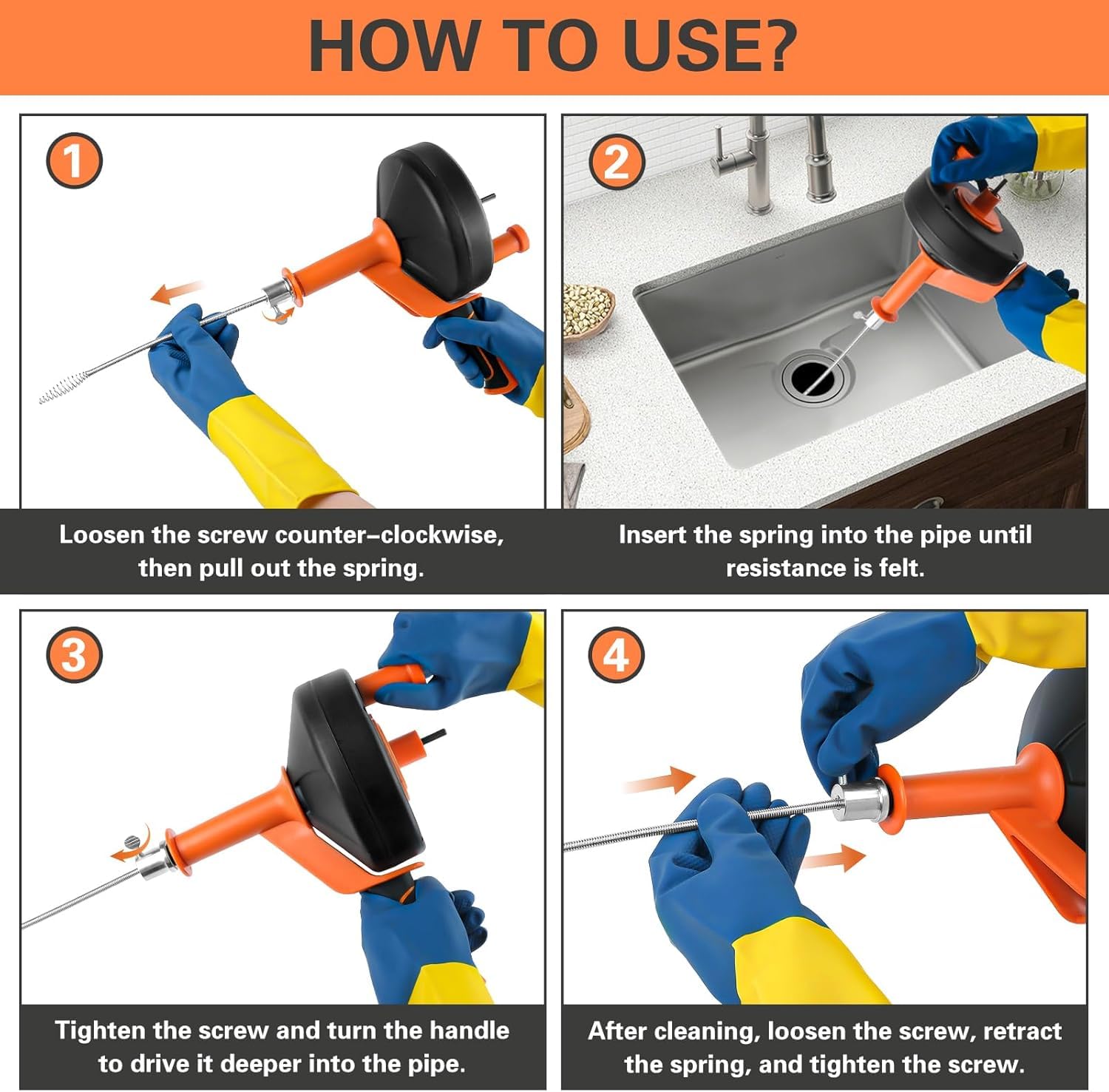 HOW TO USE?

1

Loosen the screw counter–clockwise, then pull out the spring.

2

Insert the spring into the pipe until resistance is felt.

3

Tighten the screw and turn the handle to drive it deeper into the pipe.

4

After cleaning, loosen the screw, retract the spring, and tighten the screw.