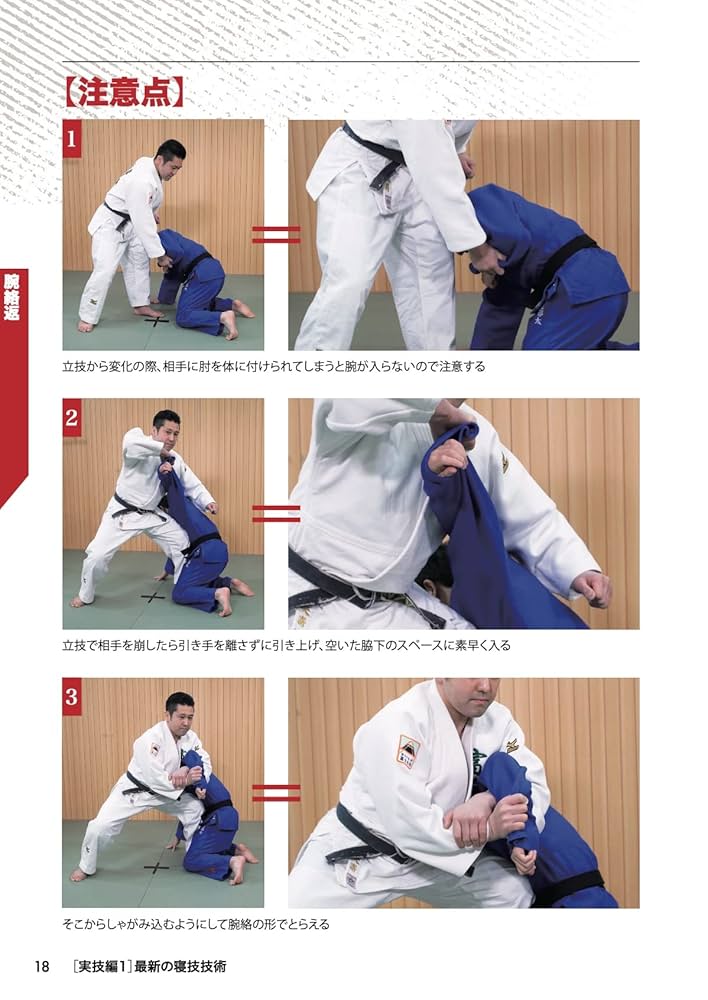 【注意点】

腕緘返

1

立技から変化の際、相手に肘を体に付けられてしまうと腕が入らないので注意する

2

立技で相手を崩したら引き手を離さずに引き上げ、空いた脇下のスペースに素早く入る

3

そこからしゃがみ込むようにして腕緘の形でとらえる

18 ［実技編1］最新の寝技技術