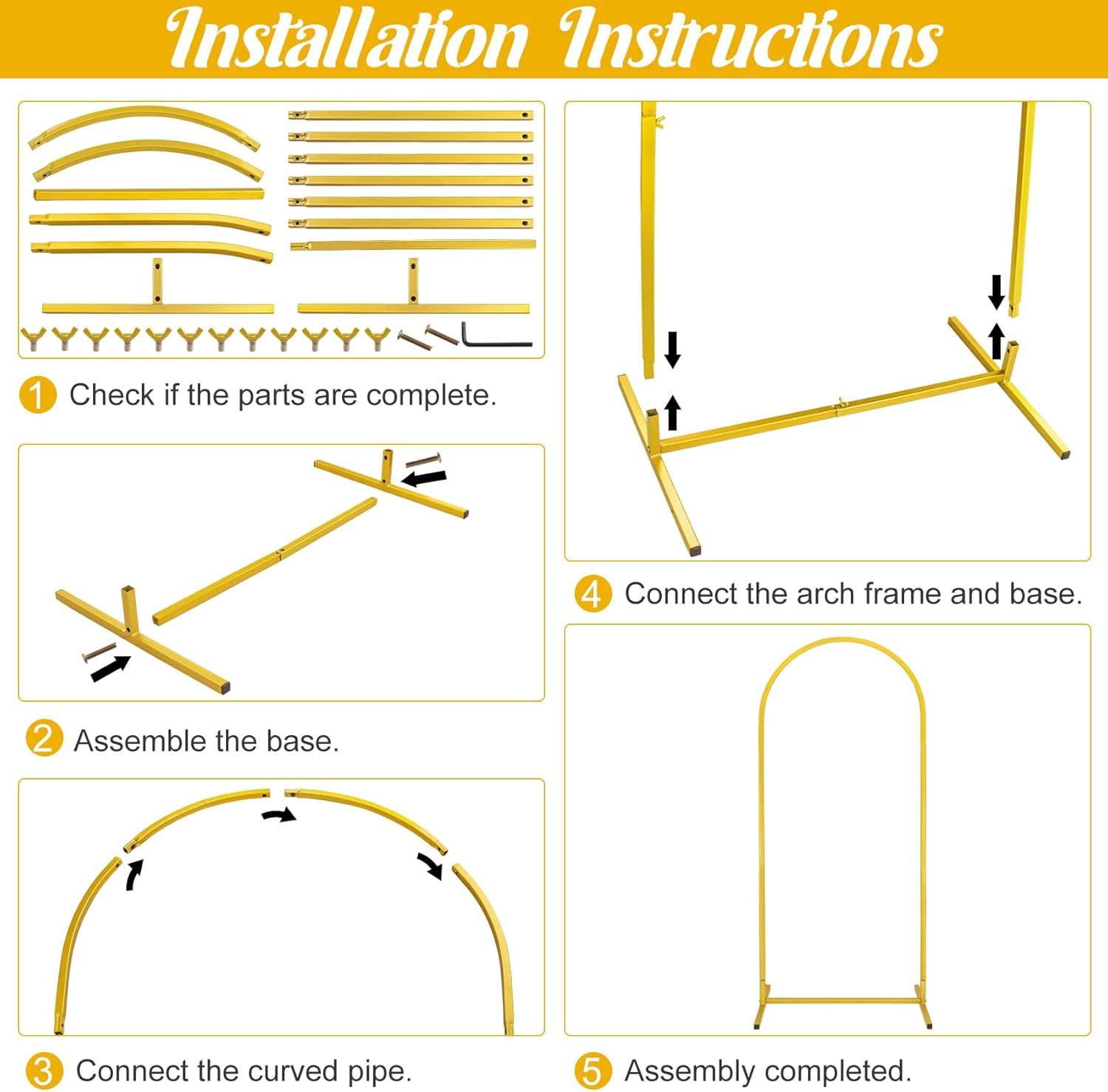 Installation Instructions

1 Check if the parts are complete.

2 Assemble the base.

3 Connect the curved pipe.

4 Connect the arch frame and base.

5 Assembly completed.