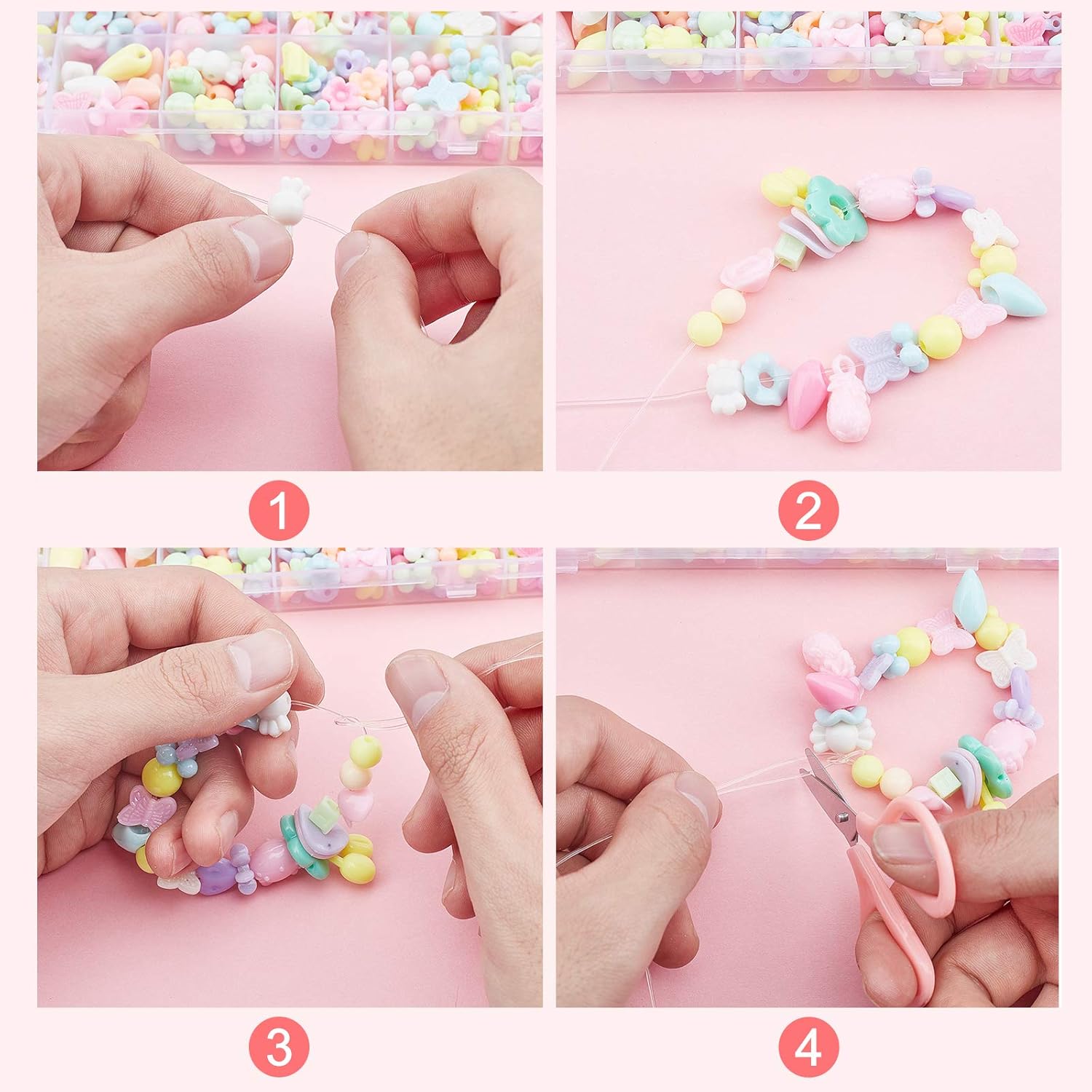 1

2

3

4