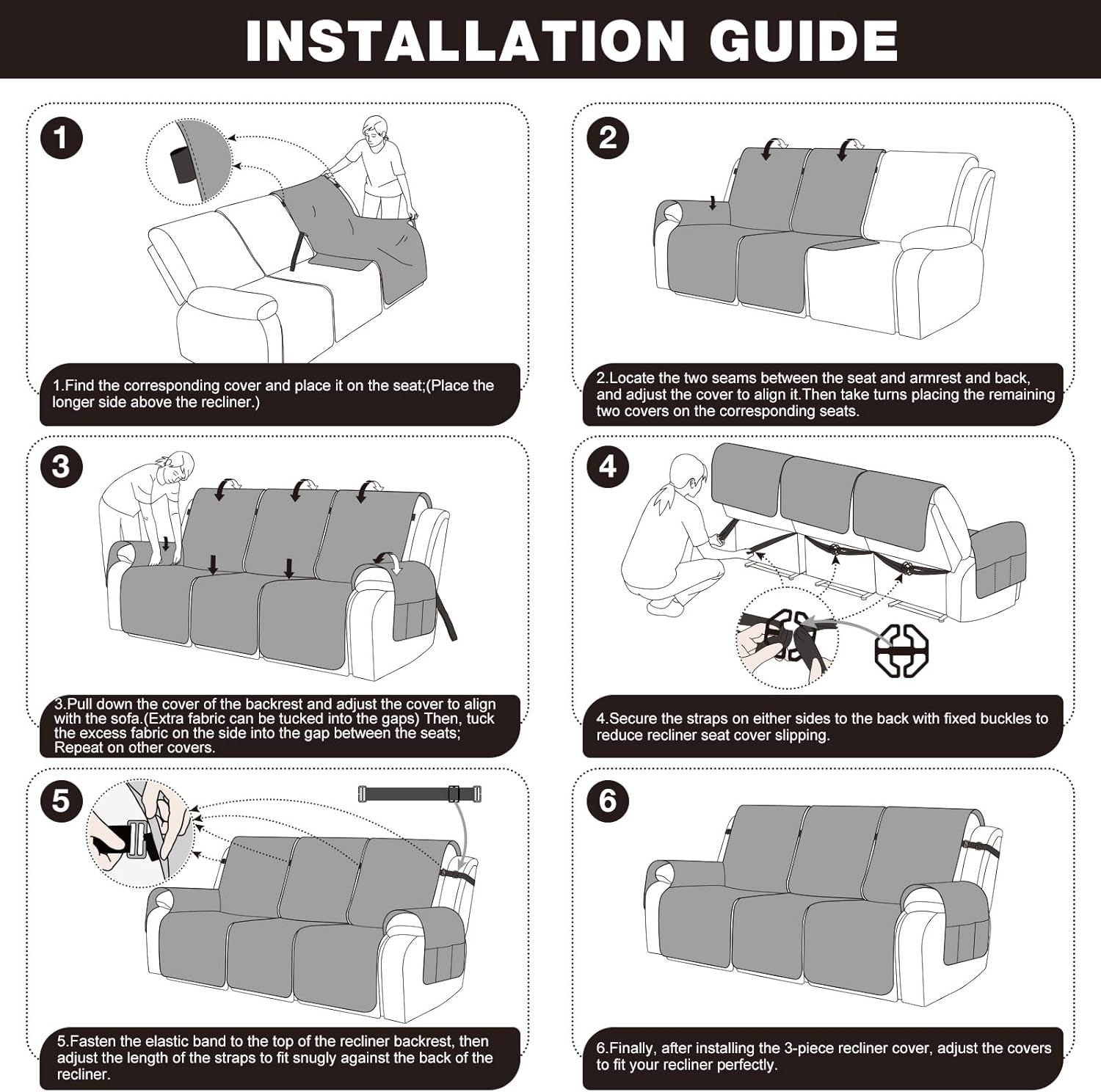 INSTALLATION GUIDE

1

1.Find the corresponding cover and place it on the seat;(Place the longer side above the recliner.)

2

2.Locate the two seams between the seat and armrest and back, and adjust the cover to align it.Then take turns placing the remaining two covers on the corresponding seats.

3

3.Pull down the cover of the backrest and adjust the cover to align with the sofa.(Extra fabric can be tucked into the gaps) Then, tuck the excess fabric on the side into the gap between the seats; Repeat on other covers.

4

4.Secure the straps on either sides to the back with fixed buckles to reduce recliner seat cover slipping.

5

5.Fasten the elastic band to the top of the recliner backrest, then adjust the length of the straps to fit snugly against the back of the recliner.

6

6.Finally, after installing the 3-piece recliner cover, adjust the covers to fit your recliner perfectly.