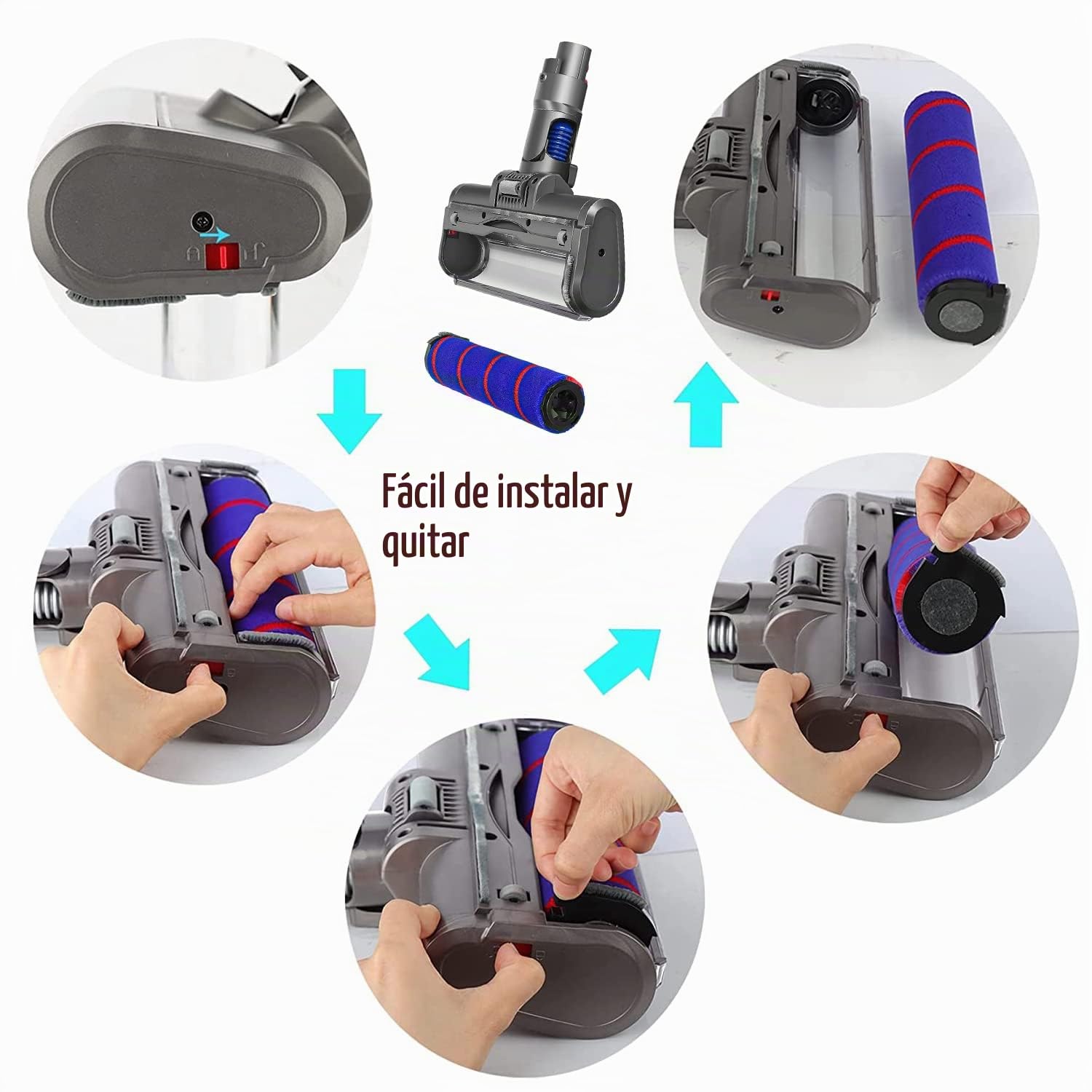 Fácil de instalar y quitar