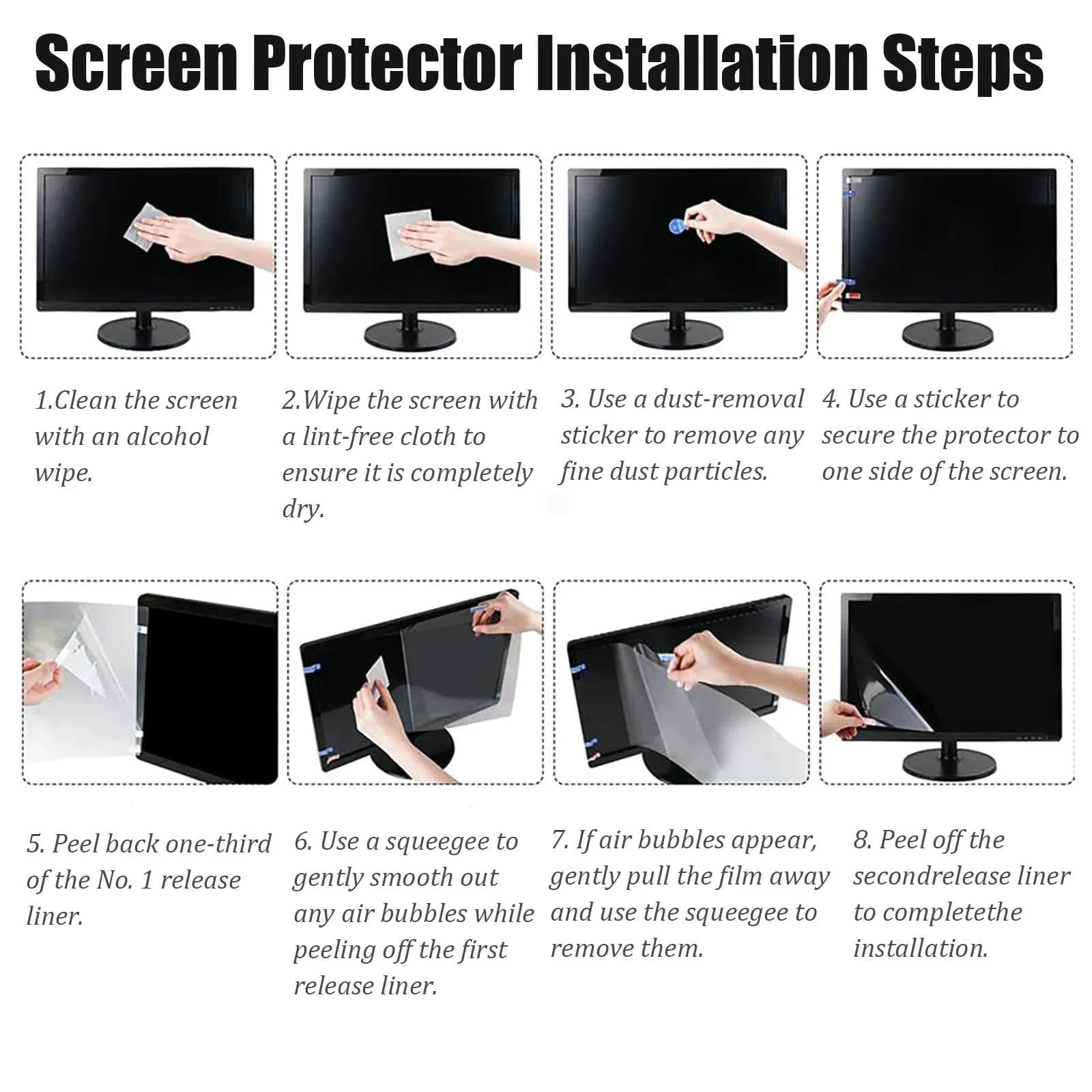 Screen Protector Installation Steps

1.Clean the screen with an alcohol wipe.

2.Wipe the screen with a lint-free cloth to ensure it is completely dry.

3. Use a dust-removal sticker to remove any fine dust particles.

4. Use a sticker to secure the protector to one side of the screen.

5. Peel back one-third of the No. 1 release liner.

6. Use a squeegee to gently smooth out any air bubbles while peeling off the first release liner.

7. If air bubbles appear, gently pull the film away and use the squeegee to remove them.

8. Peel off the secondrelease liner to completethe installation.