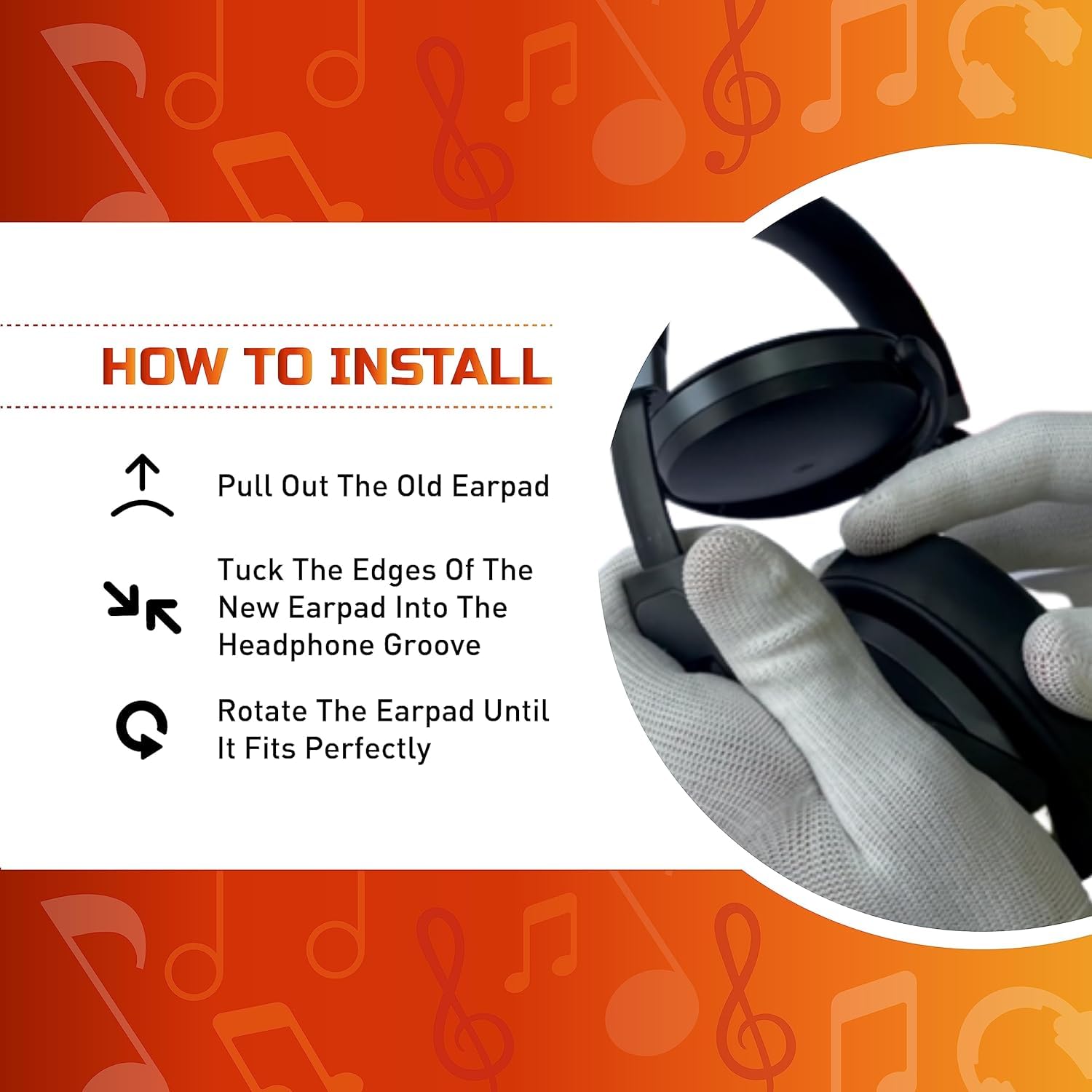 HOW TO INSTALL

Pull Out The Old Earpad

Tuck The Edges Of The New Earpad Into The Headphone Groove

Rotate The Earpad Until It Fits Perfectly