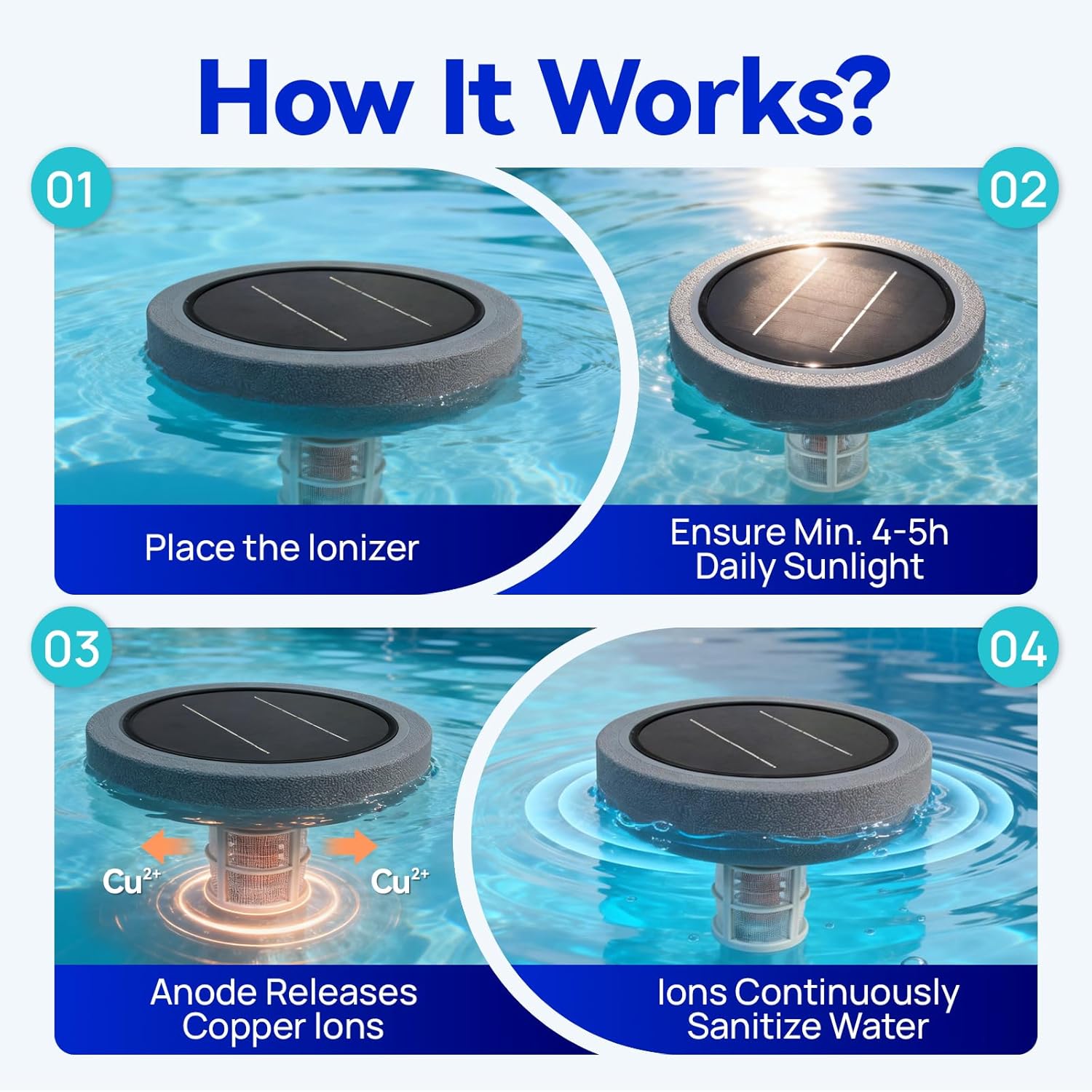 How It Works?

01

Place the Ionizer

02

Ensure Min. 4-5h Daily Sunlight

03

$Cu^{2+}$

$Cu^{2+}$

Anode Releases Copper Ions

04

Ions Continuously Sanitize Water