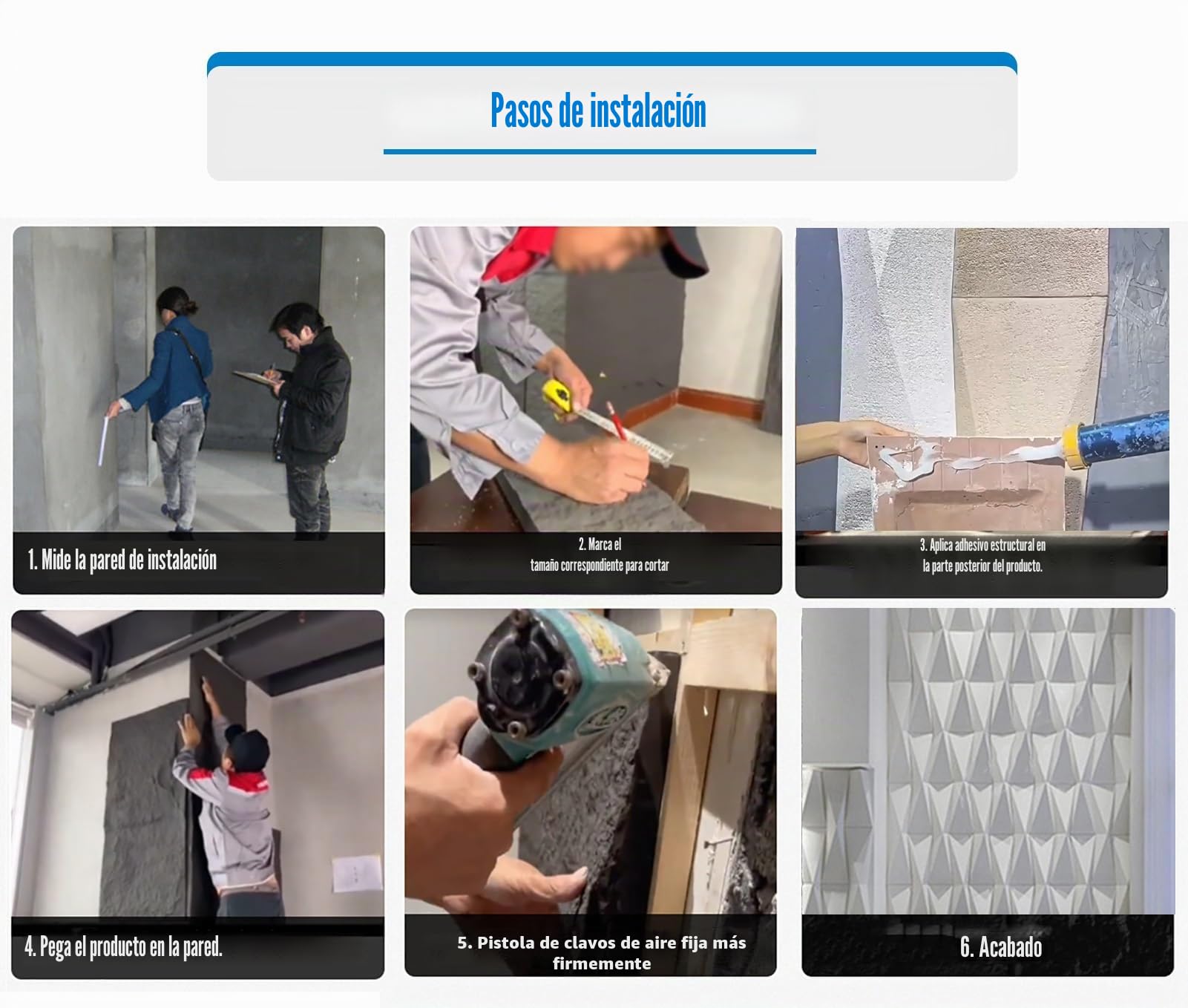 Pasos de instalación

1. Mide la pared de instalación

2. Marca el tamaño correspondiente para cortar

3. Aplica adhesivo estructural en la parte posterior del producto.

4. Pega el producto en la pared.

5. Pistola de clavos de aire fija más firmemente

6. Acabado