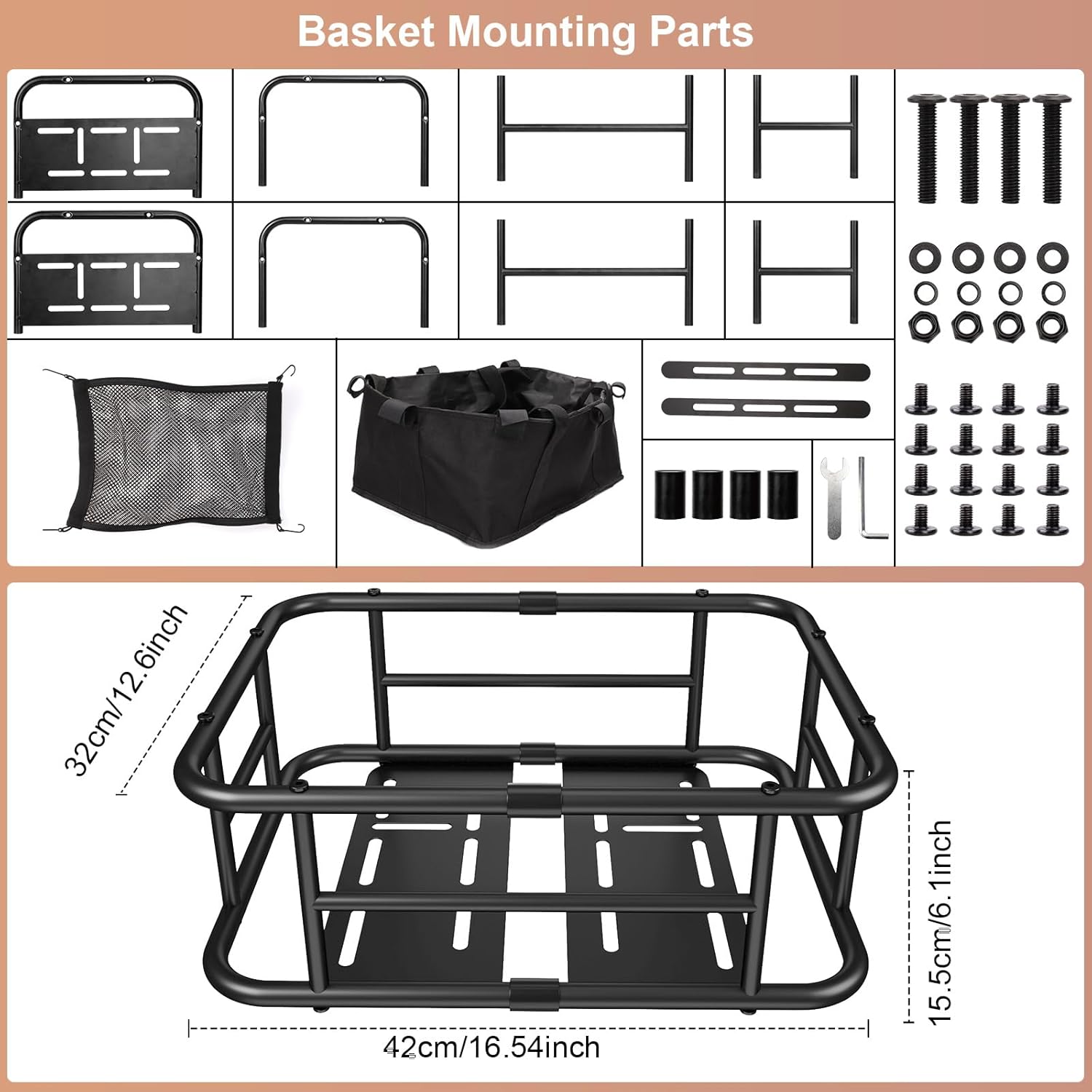 Basket Mounting Parts

32cm/12.6inch

15.5cm/6.1inch

42cm/16.54inch