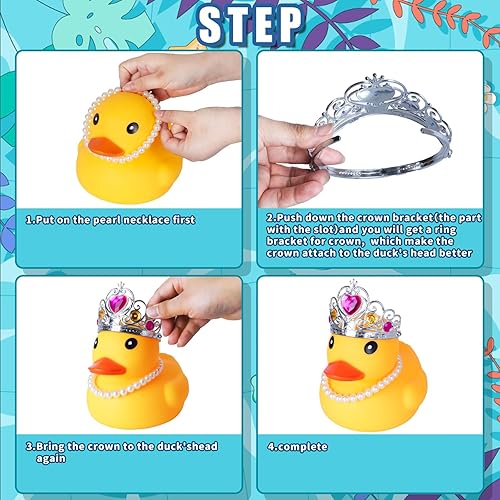 STEP

1.Put on the pearl necklace first

2.Push down the crown bracket(the part with the slot)and you will get a ring bracket for crown, which make the crown attach to the duck's head better

3.Bring the crown to the duck'shead again

4.complete