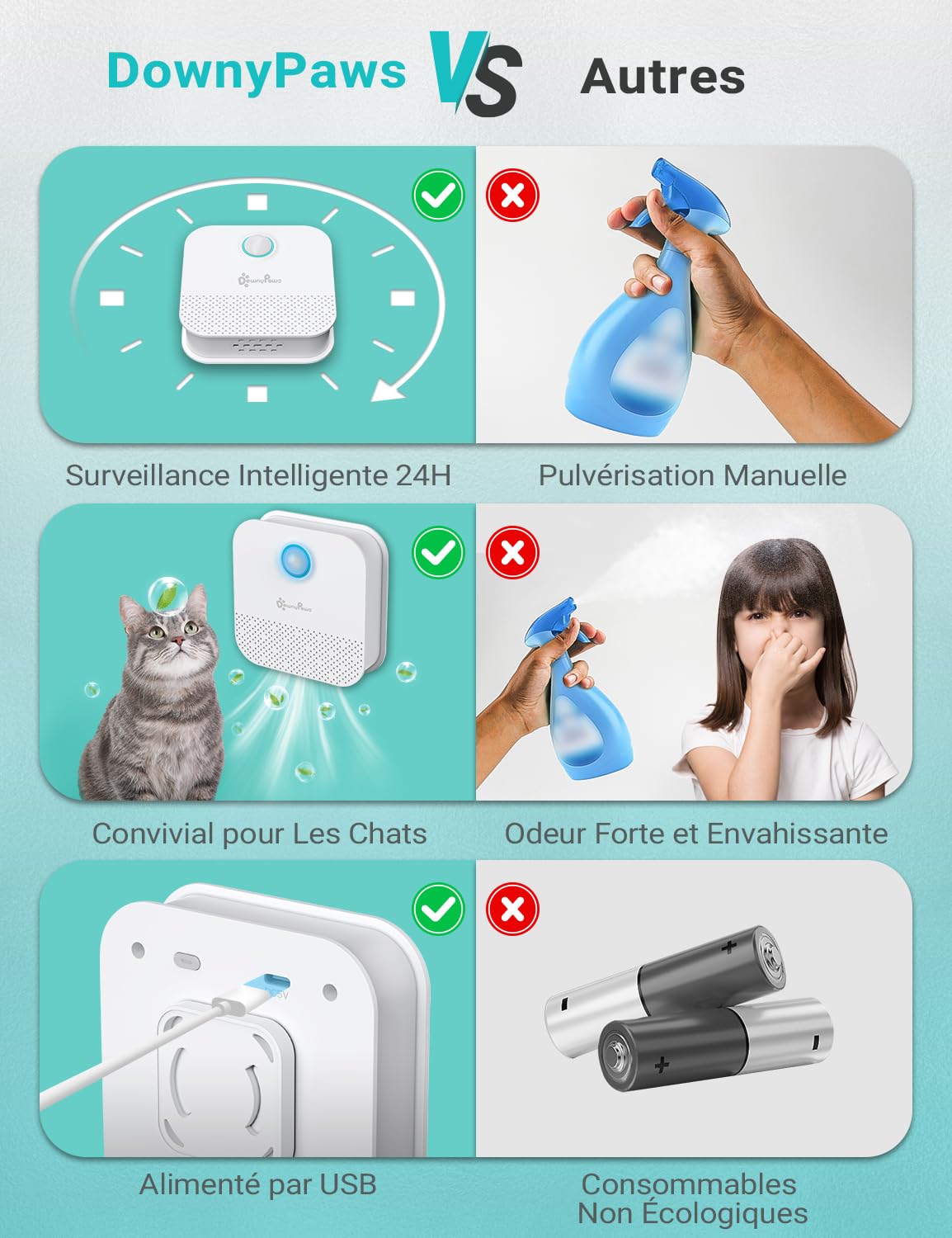 DownyPaws VS Autres

DownyPaws

Surveillance Intelligente 24H

Pulvérisation Manuelle

DownyPaws

Convivial pour Les Chats

Odeur Forte et Envahissante

DC5V

Alimenté par USB

Consommables Non Écologiques