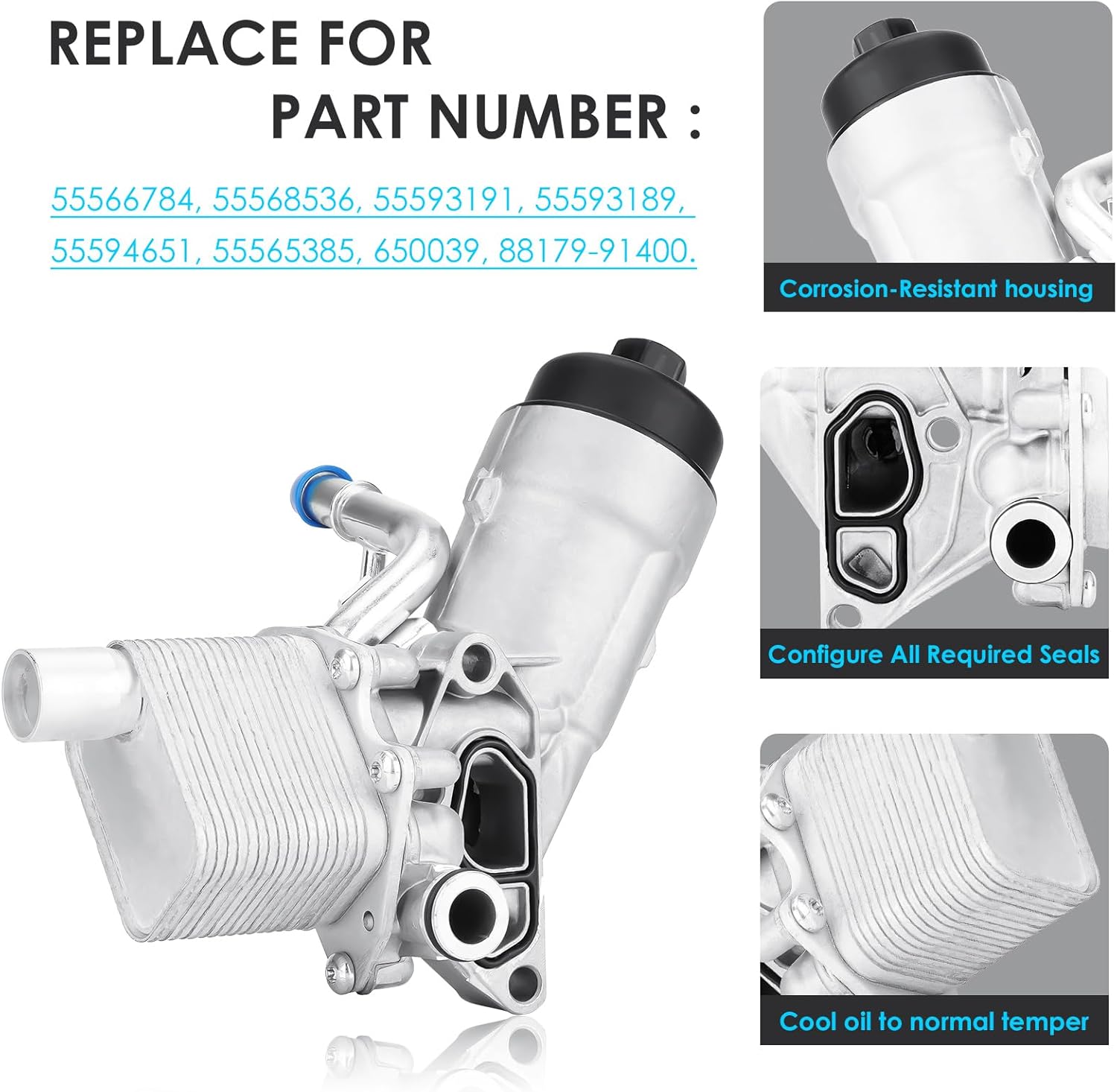 REPLACE FOR
PART NUMBER :

55566784, 55568536, 55593191, 55593189, 55594651, 55565385, 650039, 88179-91400.

Corrosion-Resistant housing

Configure All Required Seals

Cool oil to normal temper