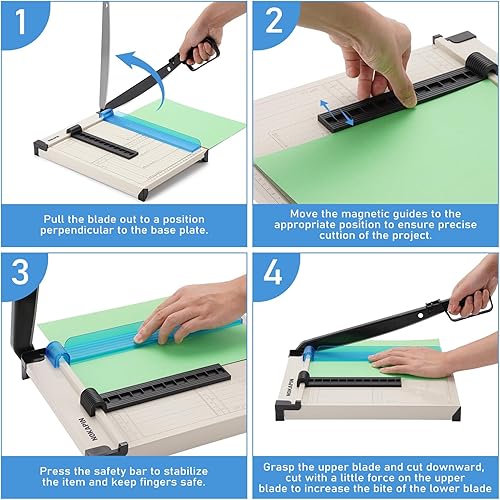 1

Pull the blade out to a position perpendicular to the base plate.

2

Move the magnetic guides to the appropriate position to ensure precise cuttion of the project.

3

NOKAPIN

Press the safety bar to stabilize the item and keep fingers safe.

4

NOKAPIN

Grasp the upper blade and cut downward, cut with a little force on the upper blade to increase the bite of the lower blade