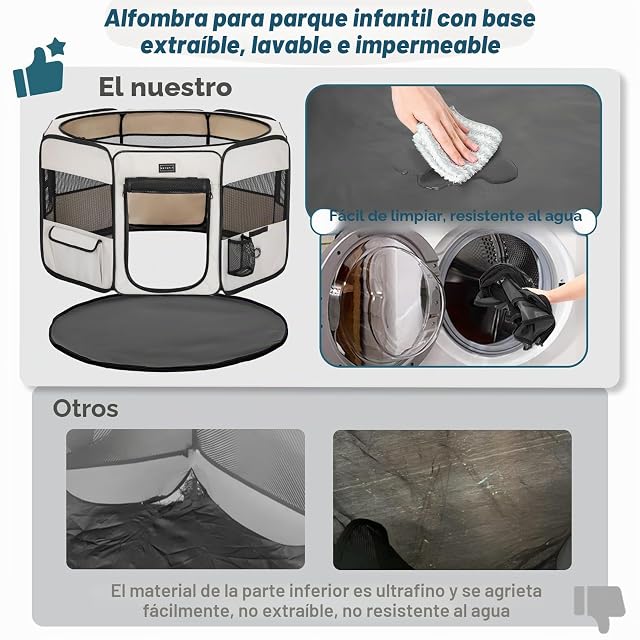 Alfombra para parque infantil con base extraíble, lavable e impermeable

El nuestro

Fácil de limpiar, resistente al agua

Otros

El material de la parte inferior es ultrafino y se agrieta fácilmente, no extraíble, no resistente al agua