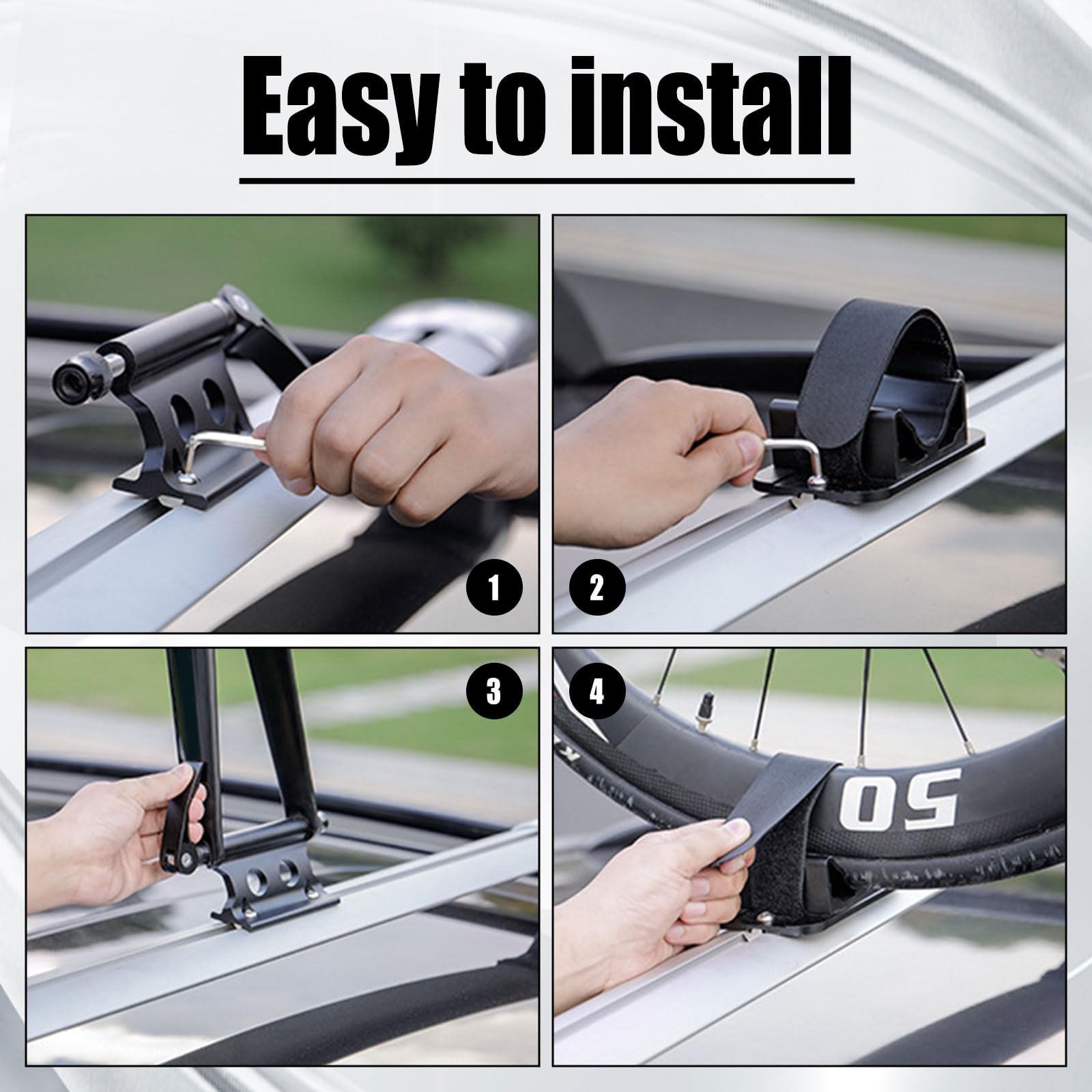 Easy to install

1

2

3

4

50