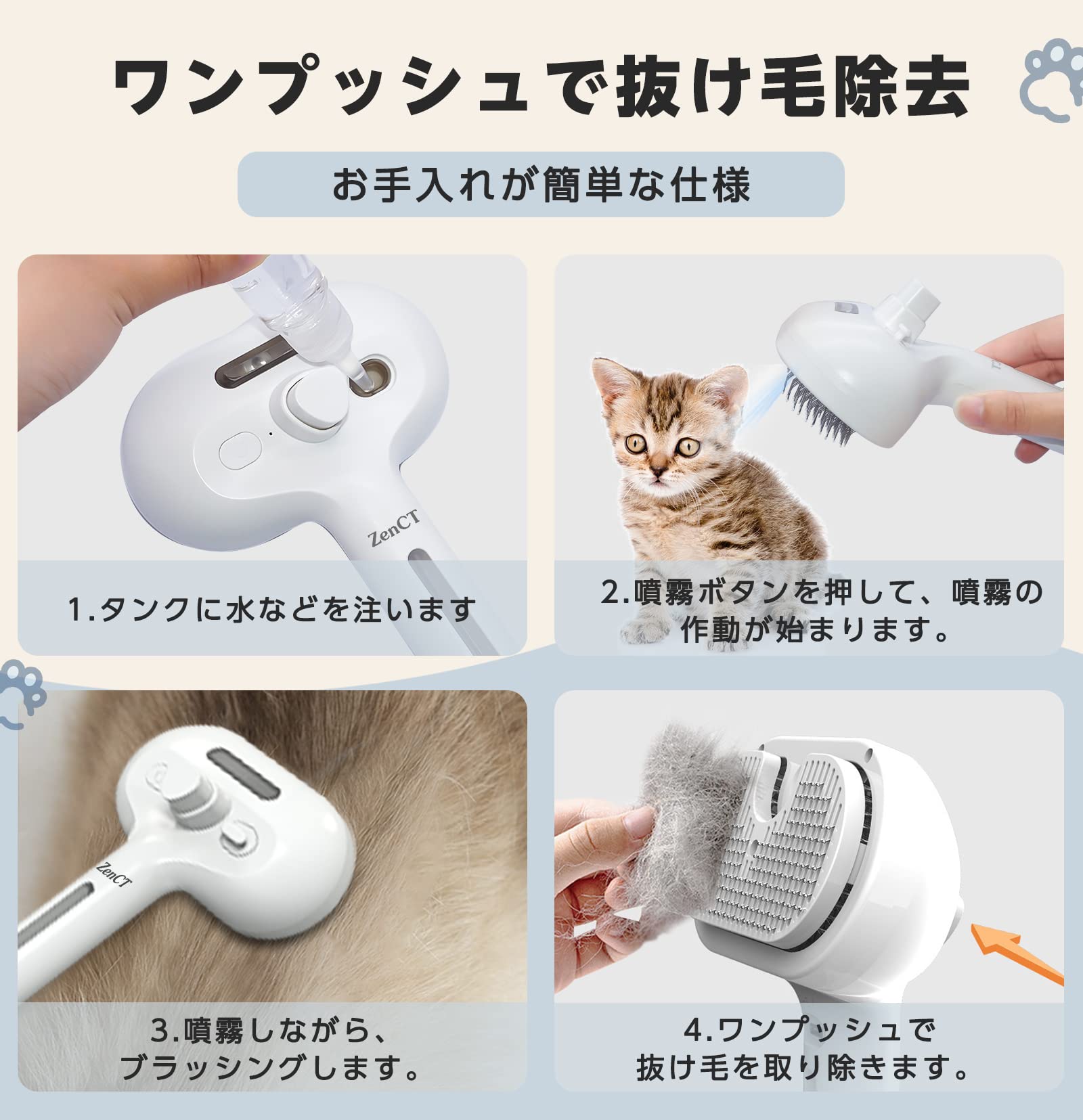 ワンプッシュで抜け毛除去

お手入れが簡単な仕様

ZenCT

1.タンクに水などを注います

2.噴霧ボタンを押して、噴霧の作動が始まります。

ZenCT

3.噴霧しながら、ブラッシングします。

4.ワンプッシュで抜け毛を取り除きます。