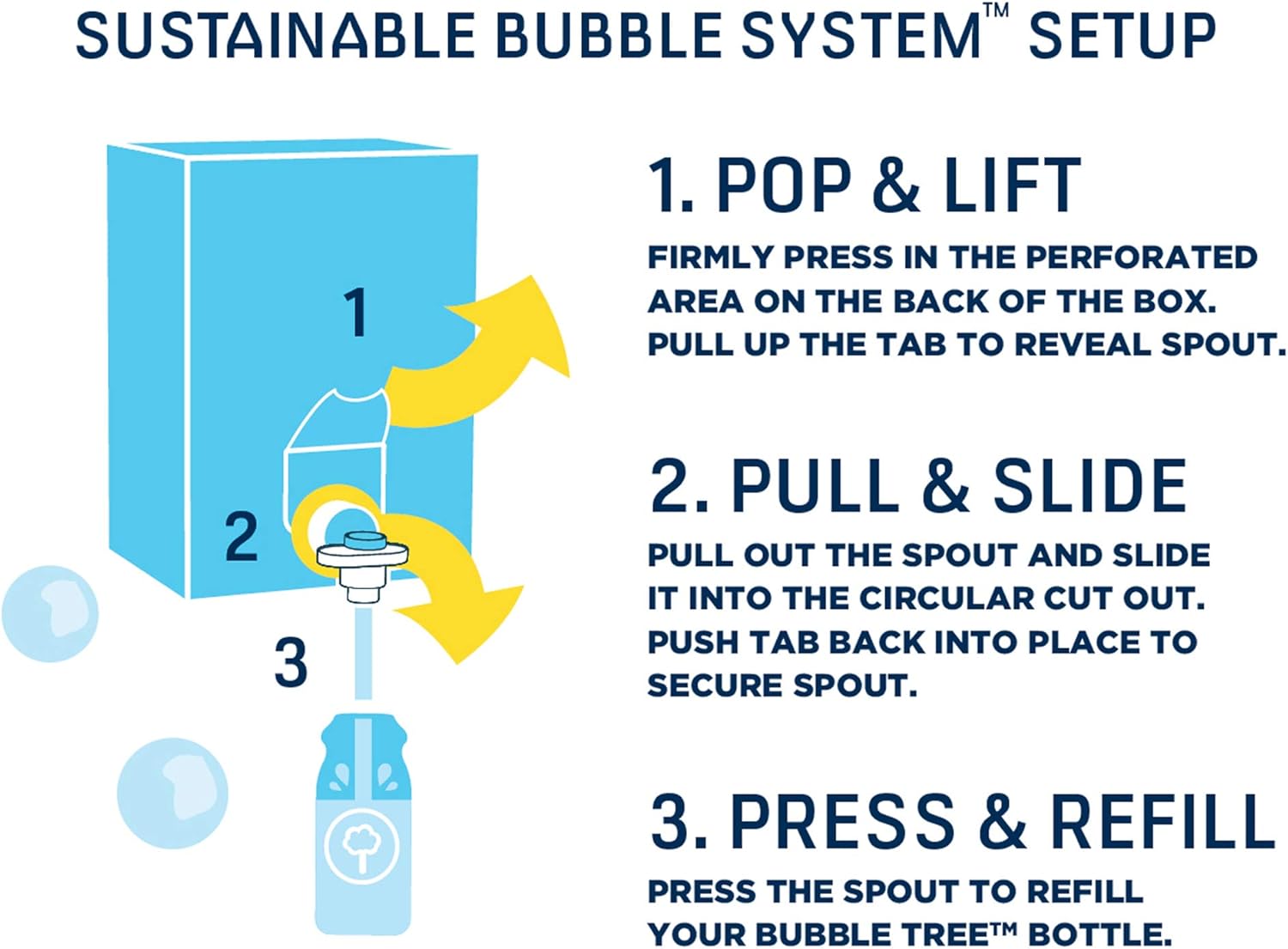 SUSTAINABLE BUBBLE SYSTEM™ SETUP

1

2

3

1. POP & LIFT

FIRMLY PRESS IN THE PERFORATED AREA ON THE BACK OF THE BOX. PULL UP THE TAB TO REVEAL SPOUT.

2. PULL & SLIDE

PULL OUT THE SPOUT AND SLIDE IT INTO THE CIRCULAR CUT OUT. PUSH TAB BACK INTO PLACE TO SECURE SPOUT.

3. PRESS & REFILL

PRESS THE SPOUT TO REFILL YOUR BUBBLE TREE™ BOTTLE.