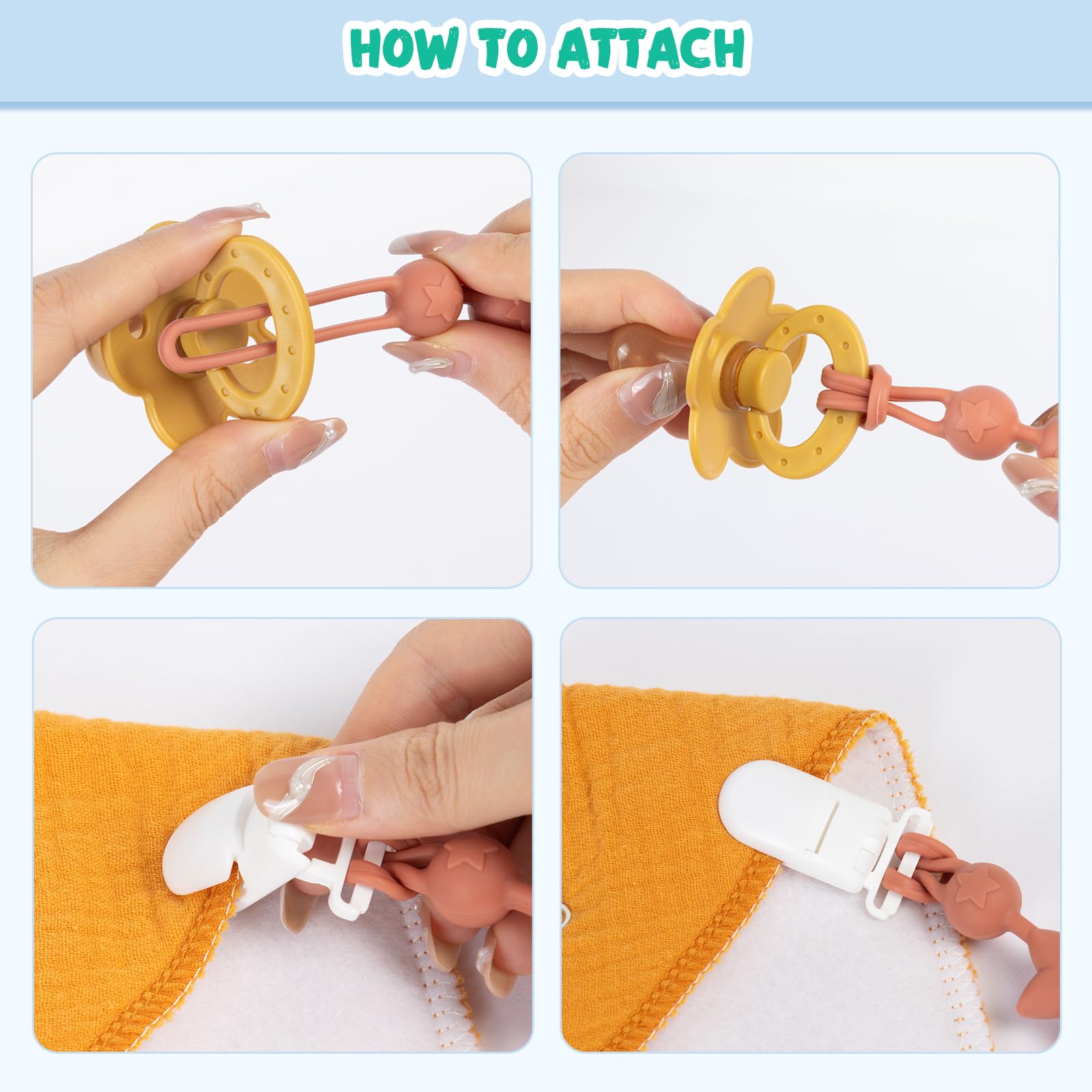 HOW TO ATTACH