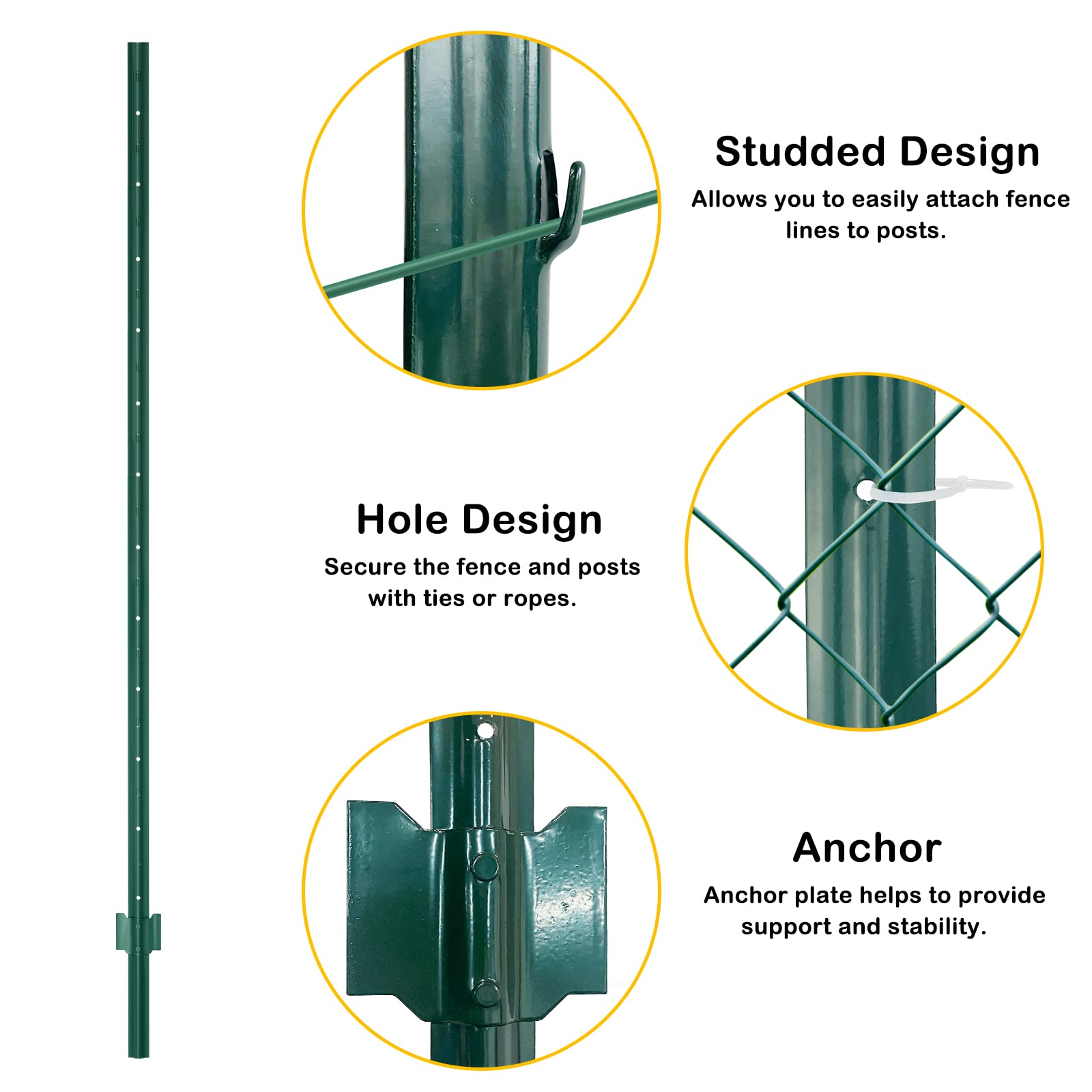 Studded Design

Allows you to easily attach fence lines to posts.

Hole Design

Secure the fence and posts with ties or ropes.

Anchor

Anchor plate helps to provide support and stability.