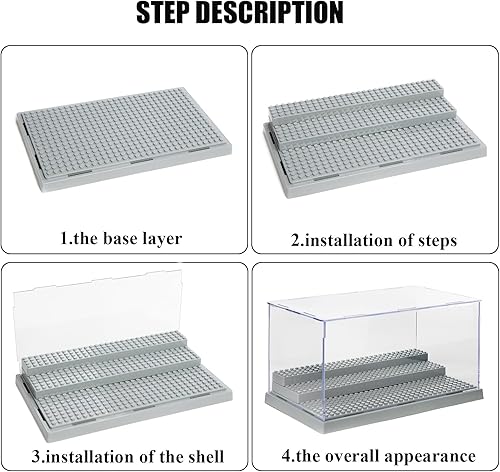 STEP DESCRIPTION

1.the base layer

2.installation of steps

3.installation of the shell

4.the overall appearance