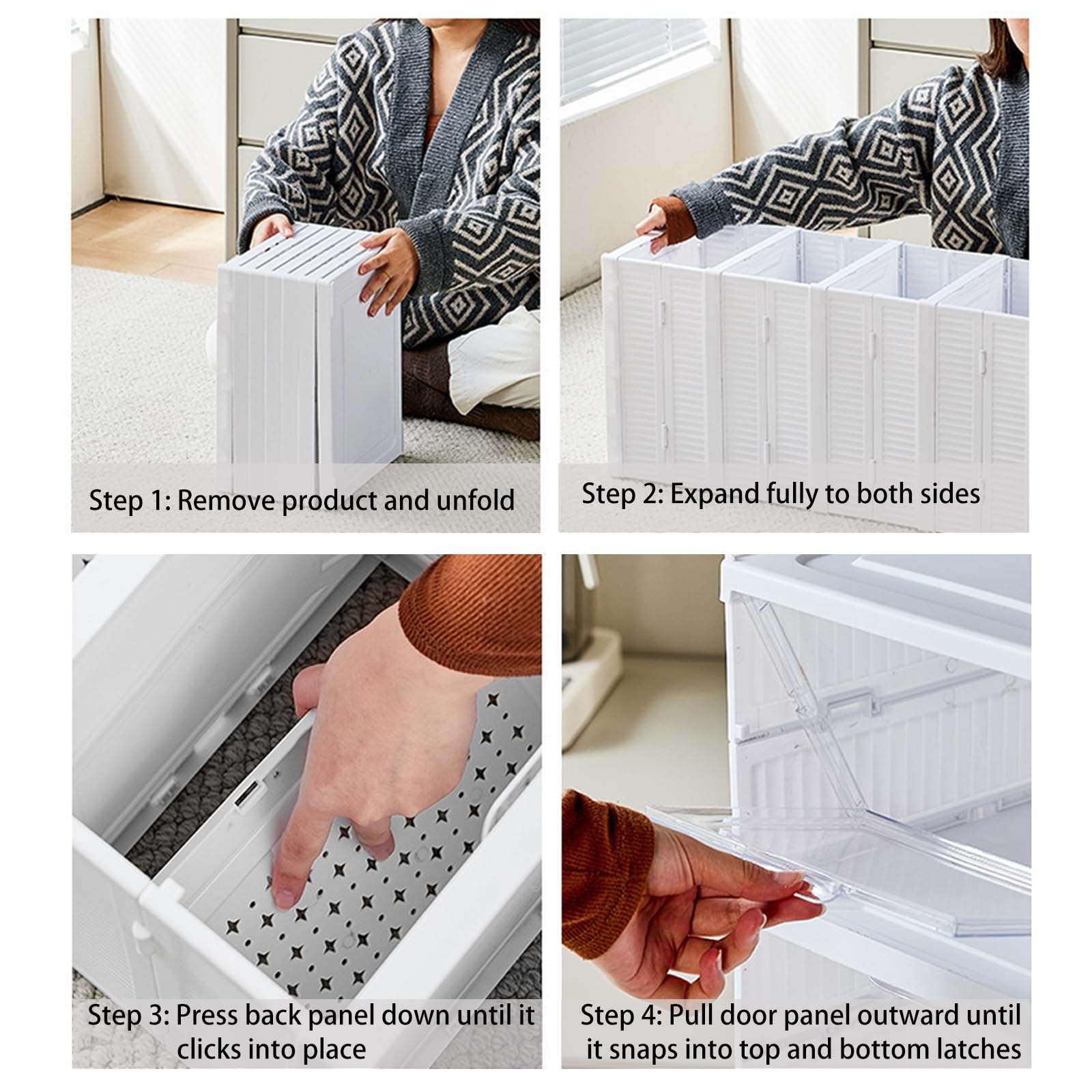 Step 1: Remove product and unfold

Step 2: Expand fully to both sides

Step 3: Press back panel down until it clicks into place

Step 4: Pull door panel outward until it snaps into top and bottom latches