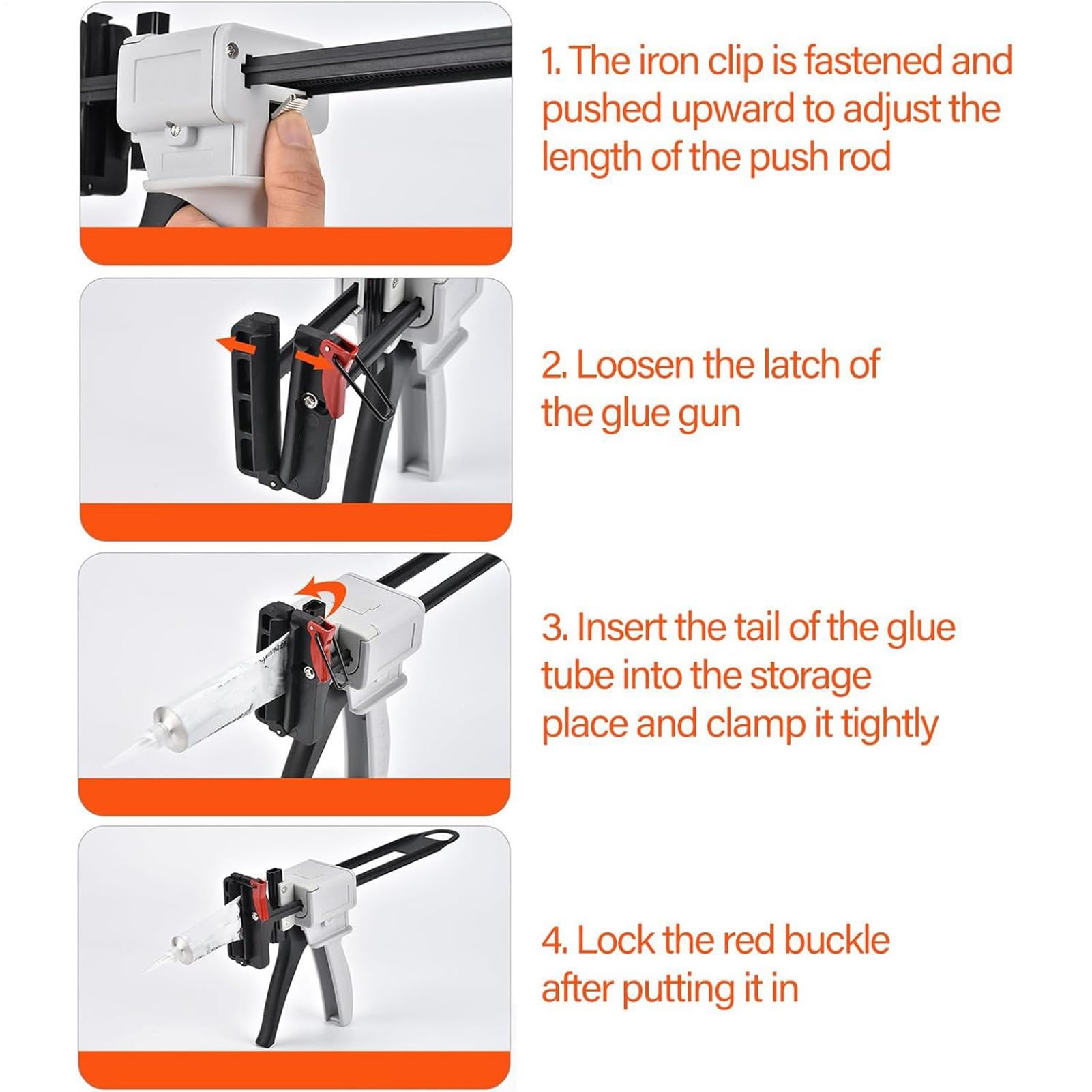 1. The iron clip is fastened and pushed upward to adjust the length of the push rod

2. Loosen the latch of the glue gun

3. Insert the tail of the glue tube into the storage place and clamp it tightly

4. Lock the red buckle after putting it in