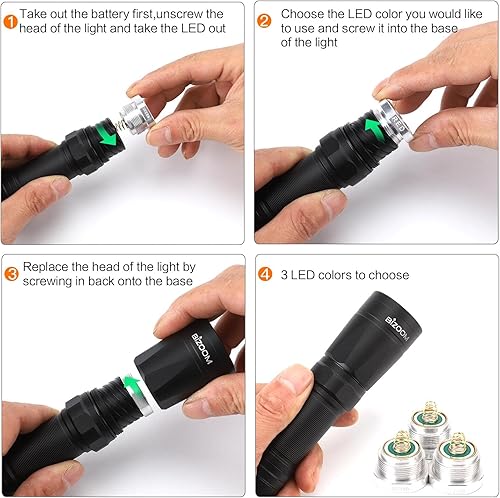 1 Take out the battery first,unscrew the head of the light and take the LED out

2 Choose the LED color you would like to use and screw it into the base of the light

RED

3 Replace the head of the light by screwing in back onto the base

BIZOOM

4 3 LED colors to choose

BIZOOM