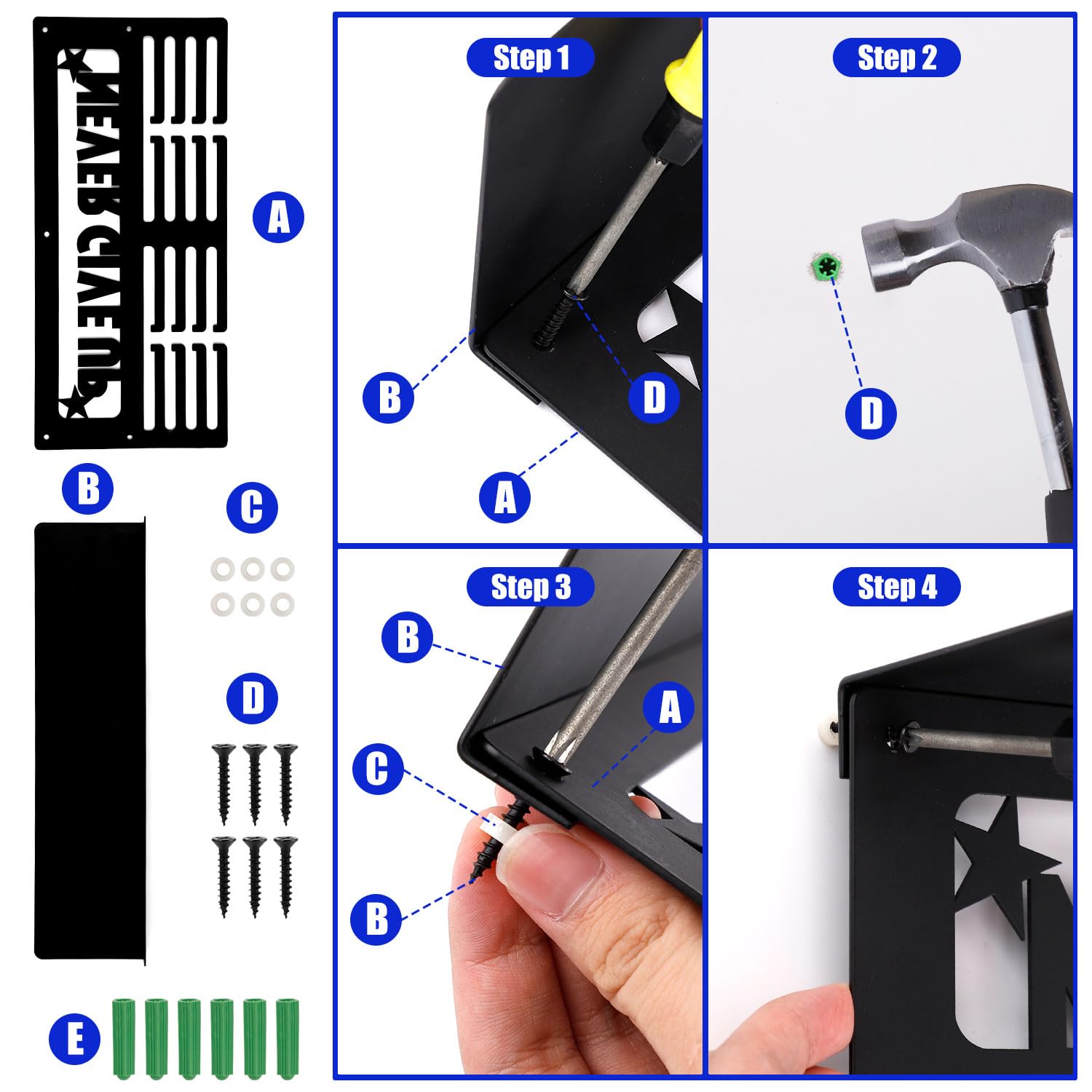 NEVER GIVE UP

A

B

C

D

E

Step 1

B

D

A

Step 2

D

Step 3

B

A

C

B

Step 4