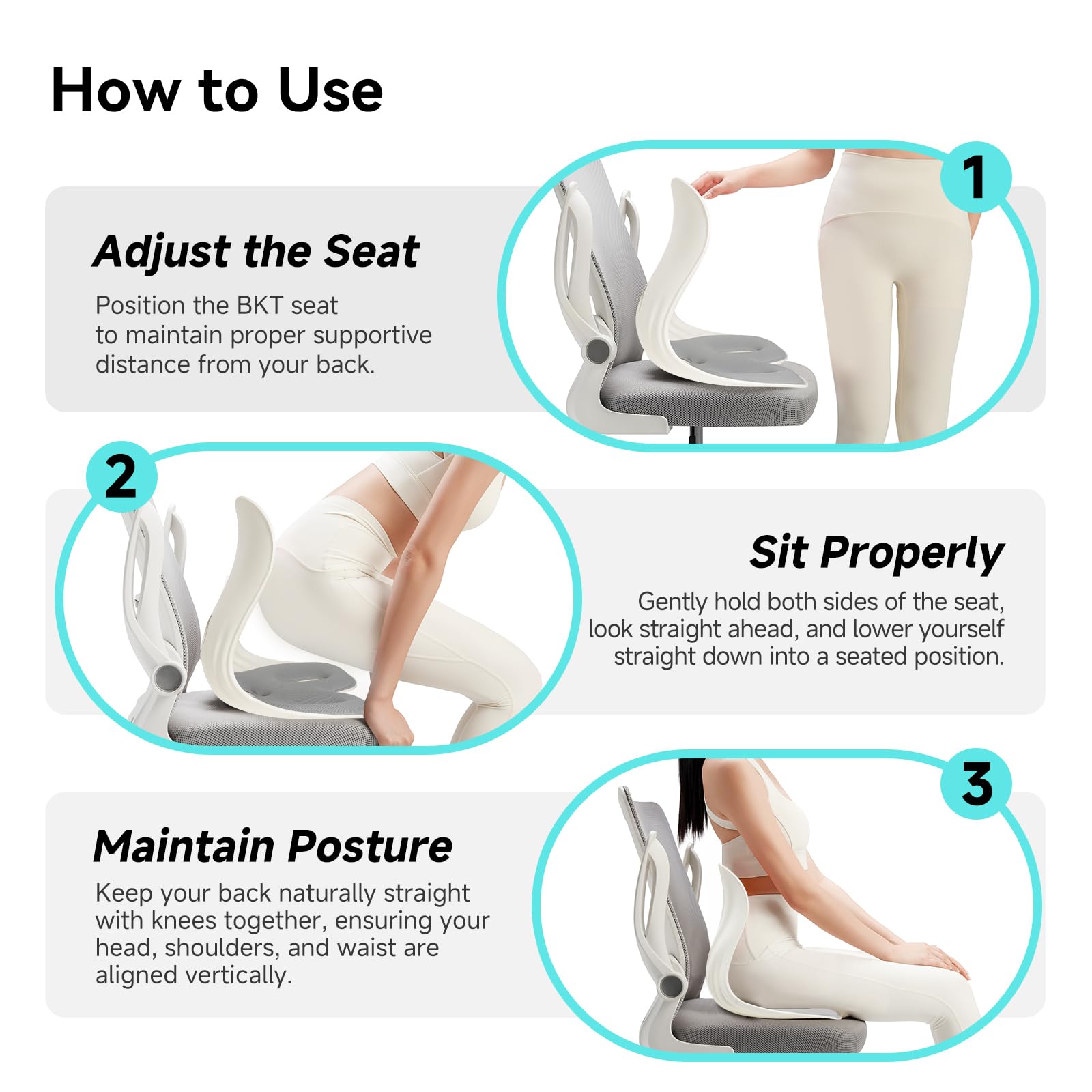 How to Use

1

Adjust the Seat

Position the BKT seat to maintain proper supportive distance from your back.

2

Sit Properly

Gently hold both sides of the seat, look straight ahead, and lower yourself straight down into a seated position.

3

Maintain Posture

Keep your back naturally straight with knees together, ensuring your head, shoulders, and waist are aligned vertically.