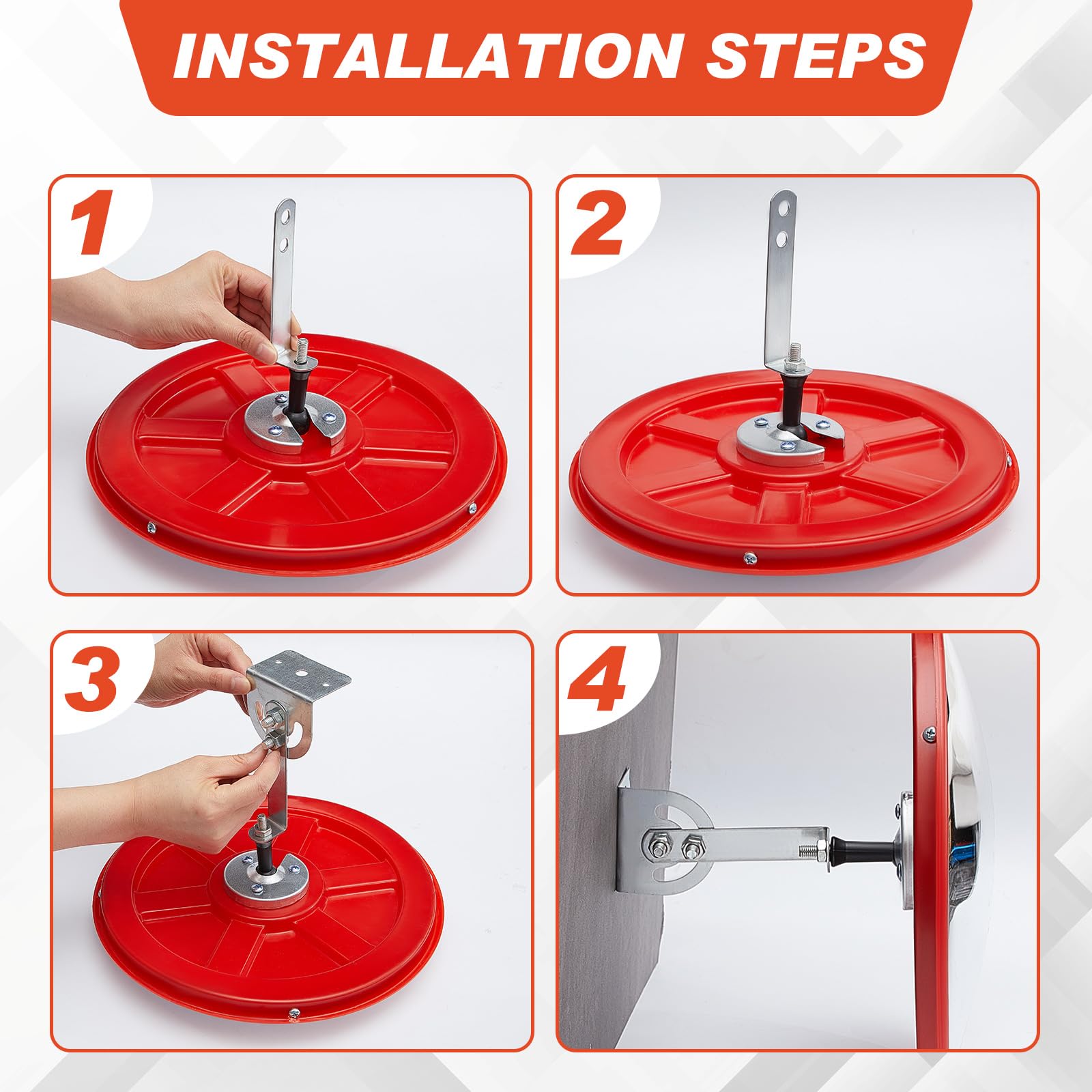 INSTALLATION STEPS

1

2

3

4