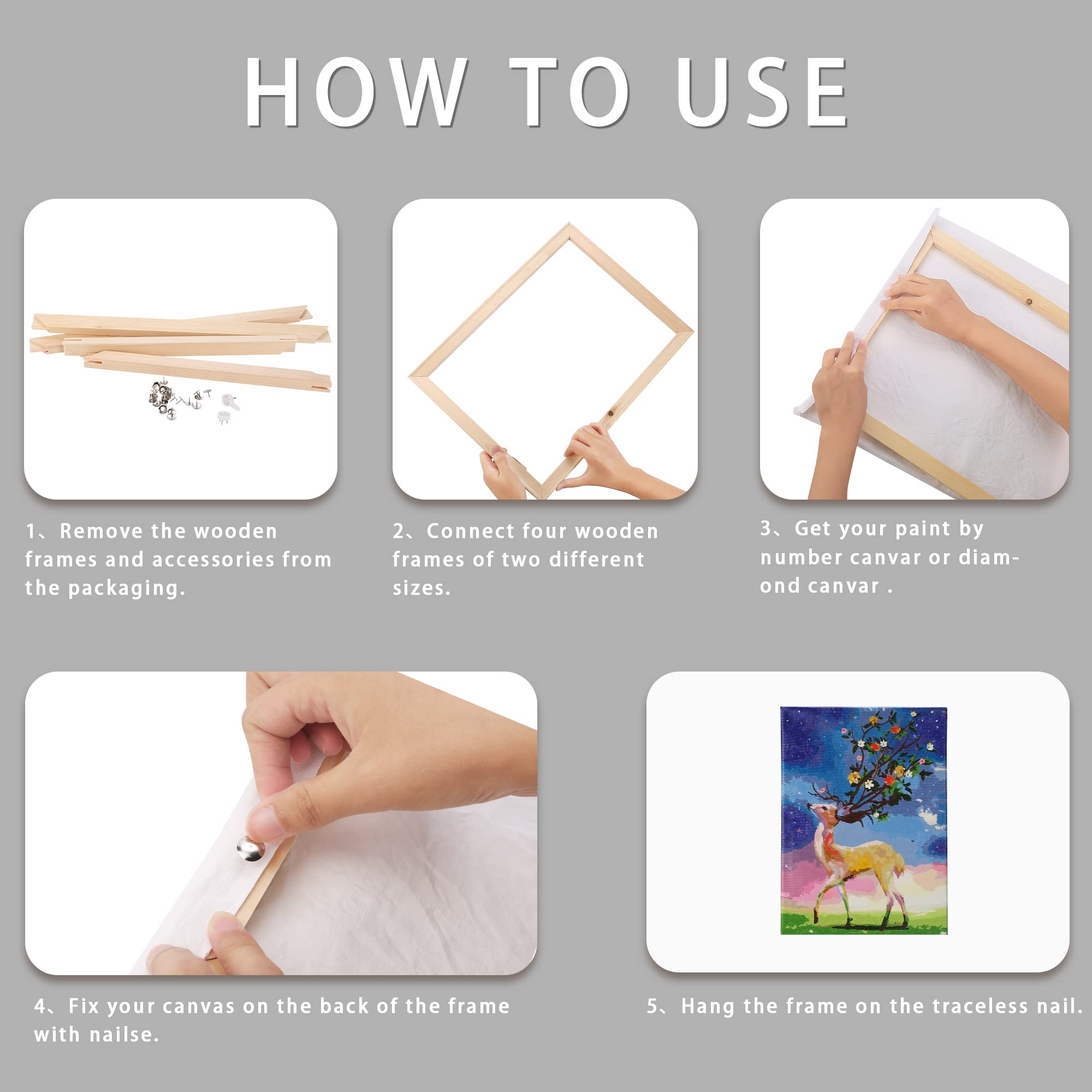 HOW TO USE

1、Remove the wooden frames and accessories from the packaging.

2、Connect four wooden frames of two different sizes.

3、Get your paint by number canvar or diamond canvar .

4、Fix your canvas on the back of the frame with nailse.

5、Hang the frame on the traceless nail.